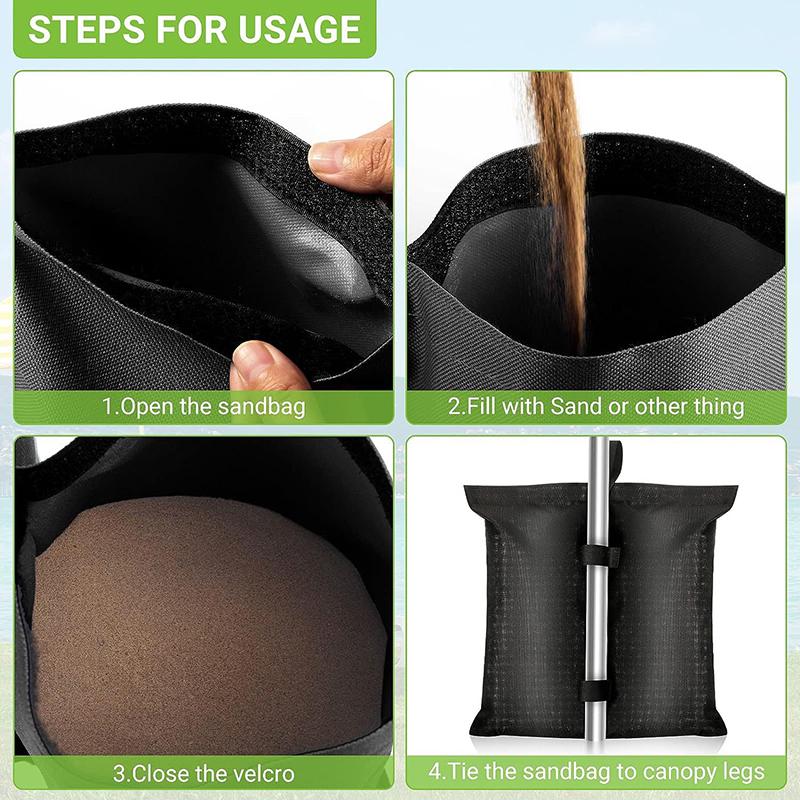 STEPS FOR USAGE

1.Open the sandbag

2.Fill with Sand or other thing

3.Close the velcro

4.Tie the sandbag to canopy legs