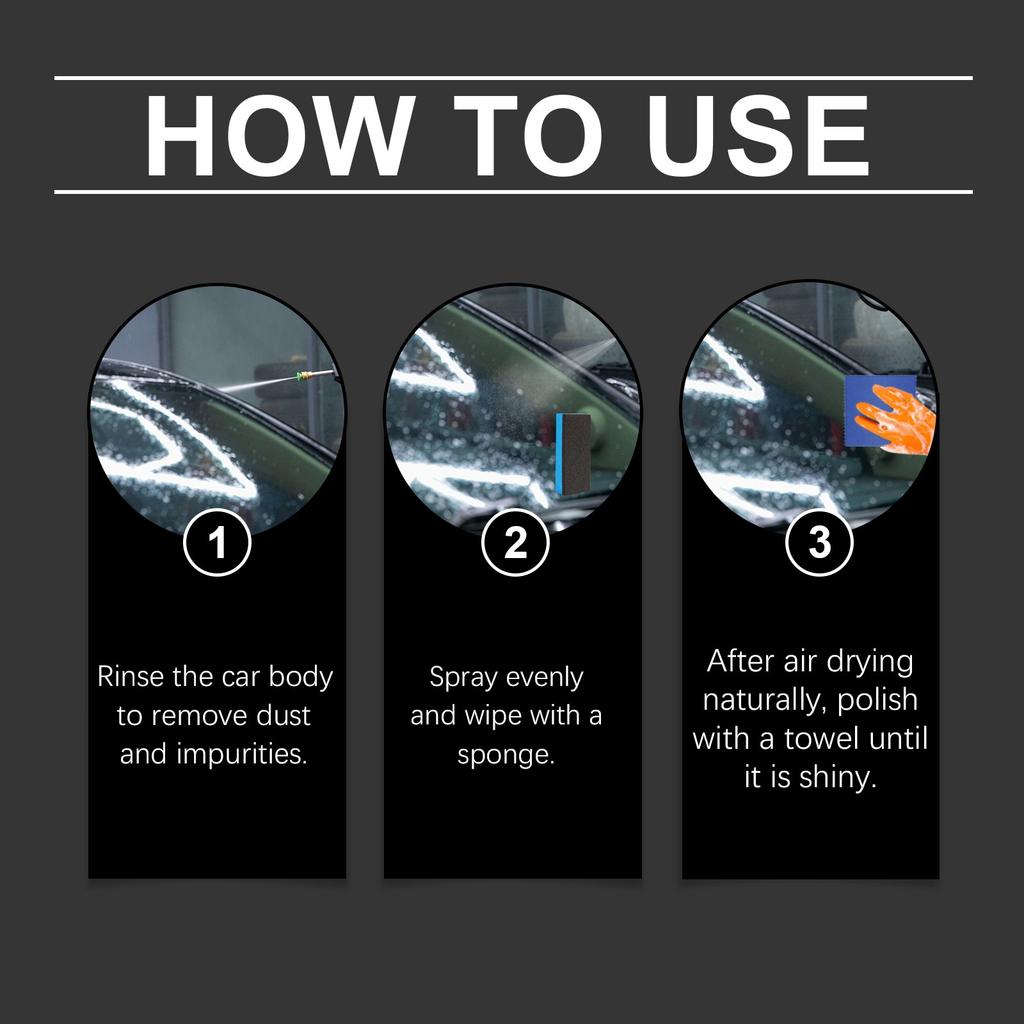 HOW TO USE

1

Rinse the car body to remove dust and impurities.

2

Spray evenly and wipe with a sponge.

3

After air drying naturally, polish with a towel until it is shiny.