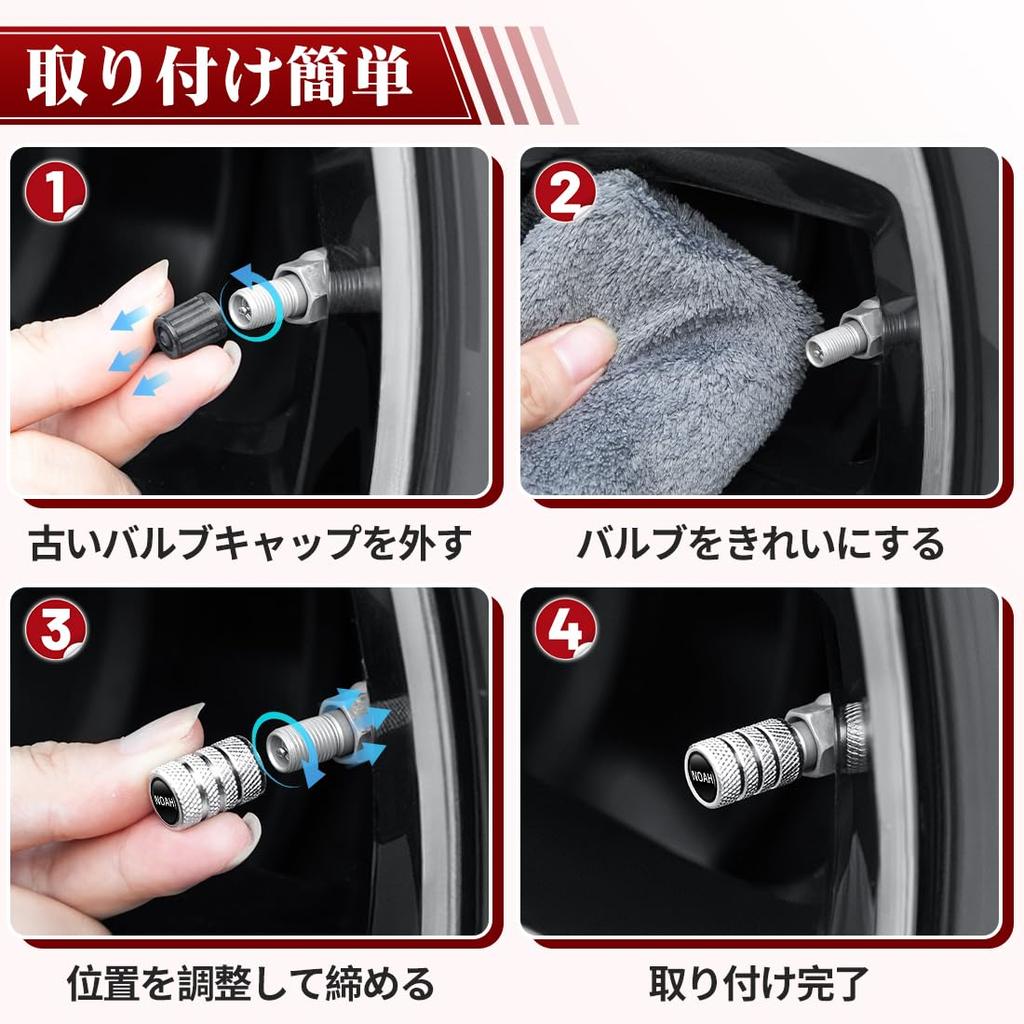 取り付け簡単

1
古いバルブキャップを外す

2
バルブをきれいにする

3
NOAH
位置を調整して締める

4
NOAH
取り付け完了