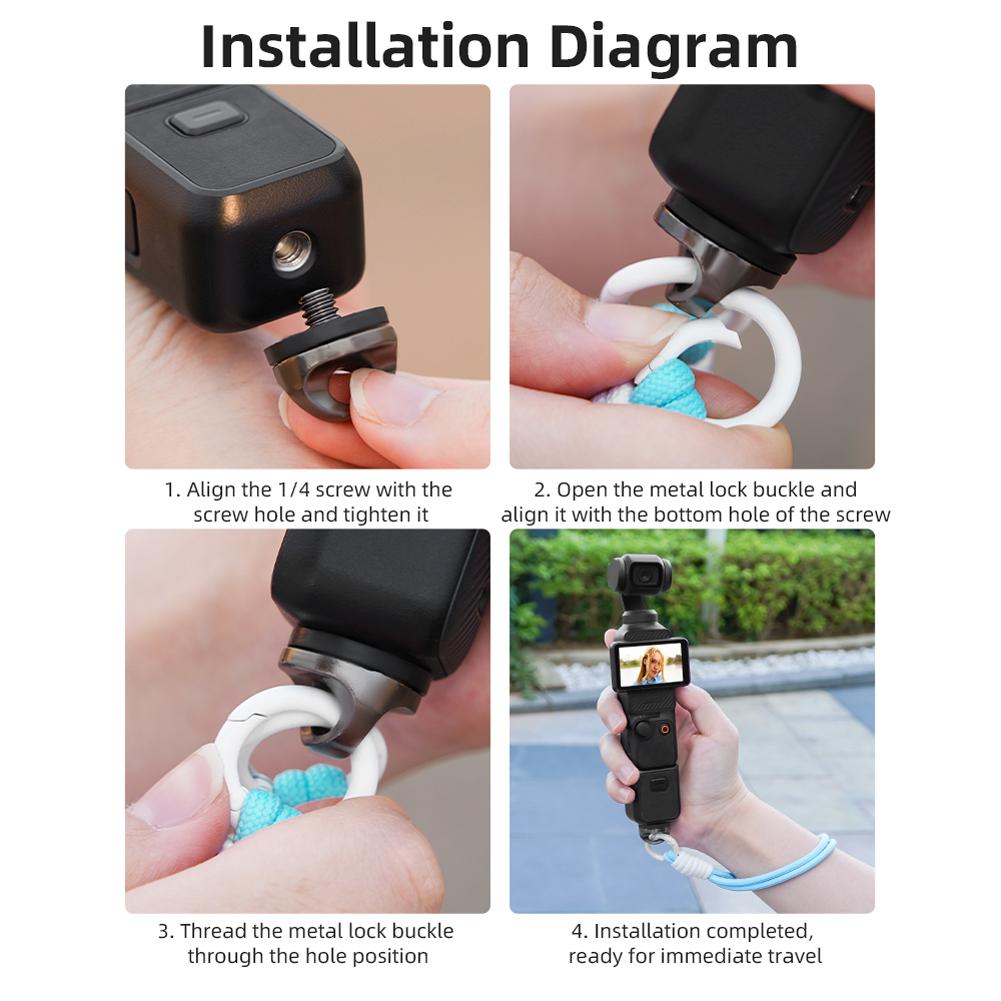 Installation Diagram

1. Align the 1/4 screw with the screw hole and tighten it

2. Open the metal lock buckle and align it with the bottom hole of the screw

3. Thread the metal lock buckle through the hole position

4. Installation completed, ready for immediate travel