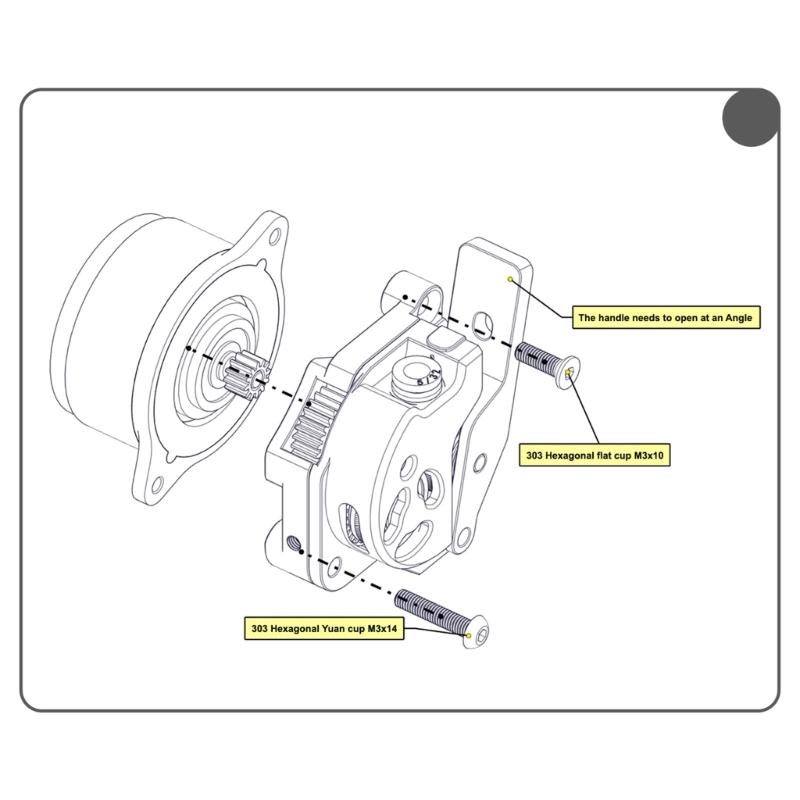 The handle needs to open at an Angle

303 Hexagonal flat cup M3x10

303 Hexagonal Yuan cup M3x14