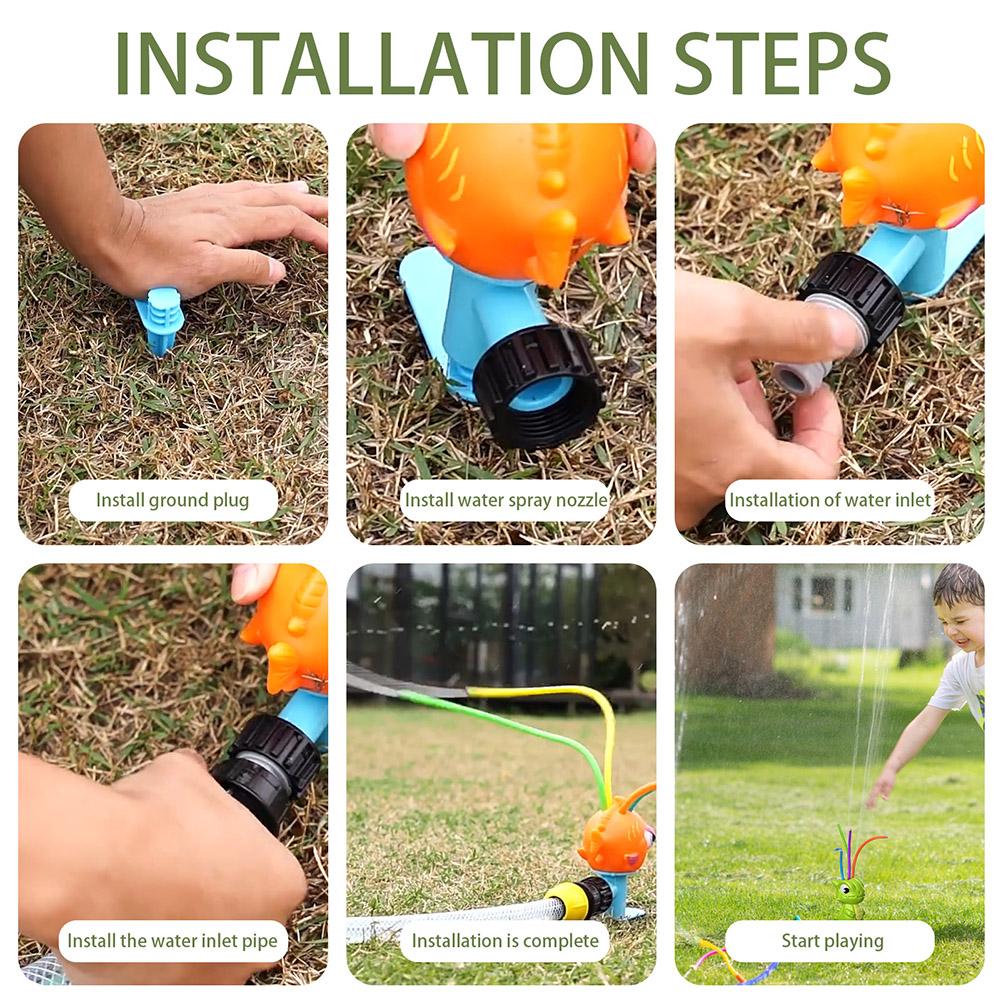 INSTALLATION STEPS

Install ground plug

Install water spray nozzle

Installation of water inlet

Install the water inlet pipe

Installation is complete

Start playing