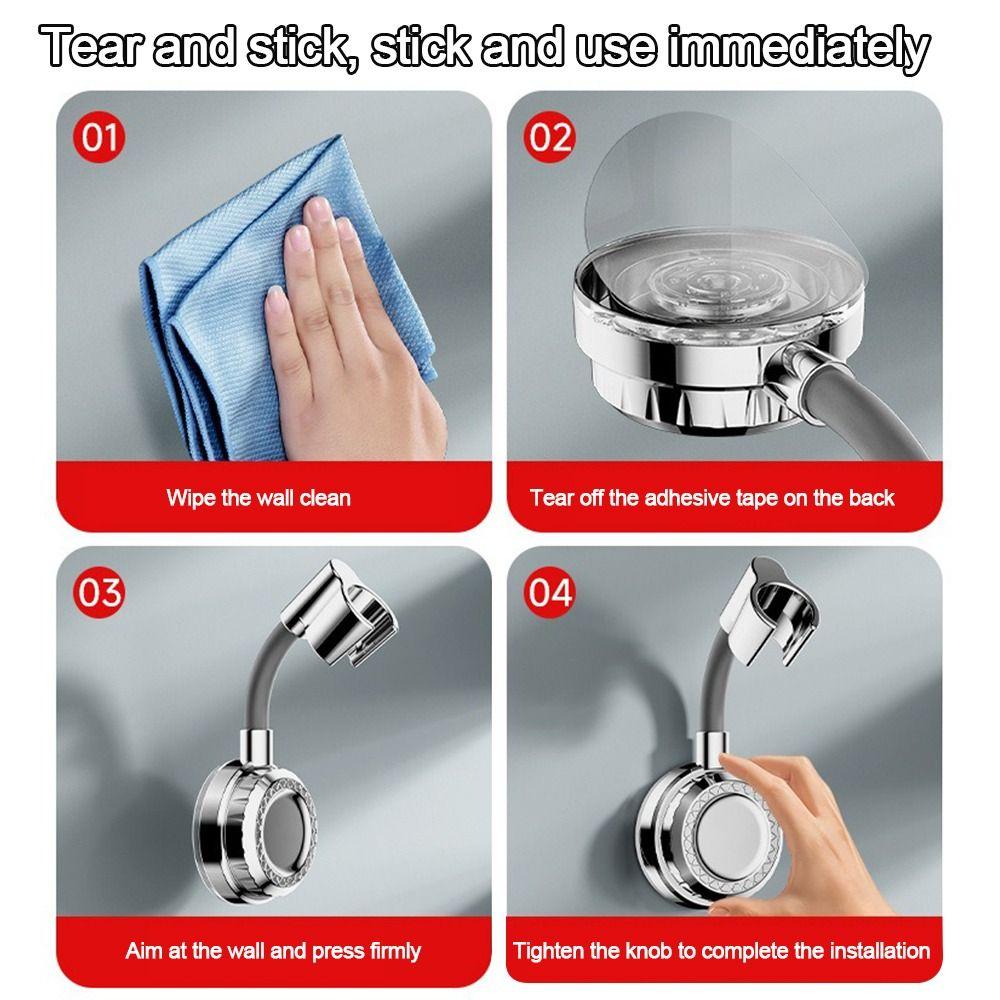 Tear and stick, stick and use immediately

01

Wipe the wall clean

02

Tear off the adhesive tape on the back

03

Aim at the wall and press firmly

04

Tighten the knob to complete the installation