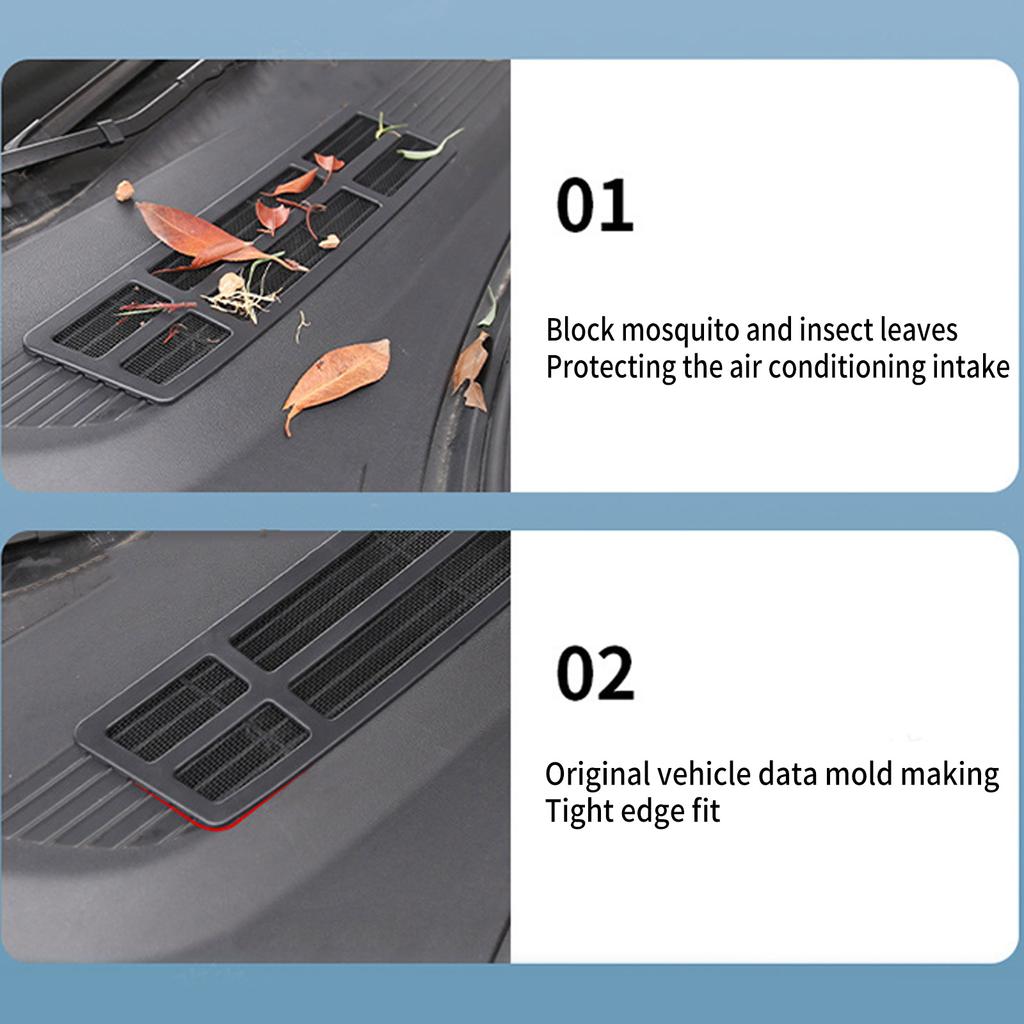 01

Block mosquito and insect leaves
Protecting the air conditioning intake

02

Original vehicle data mold making
Tight edge fit