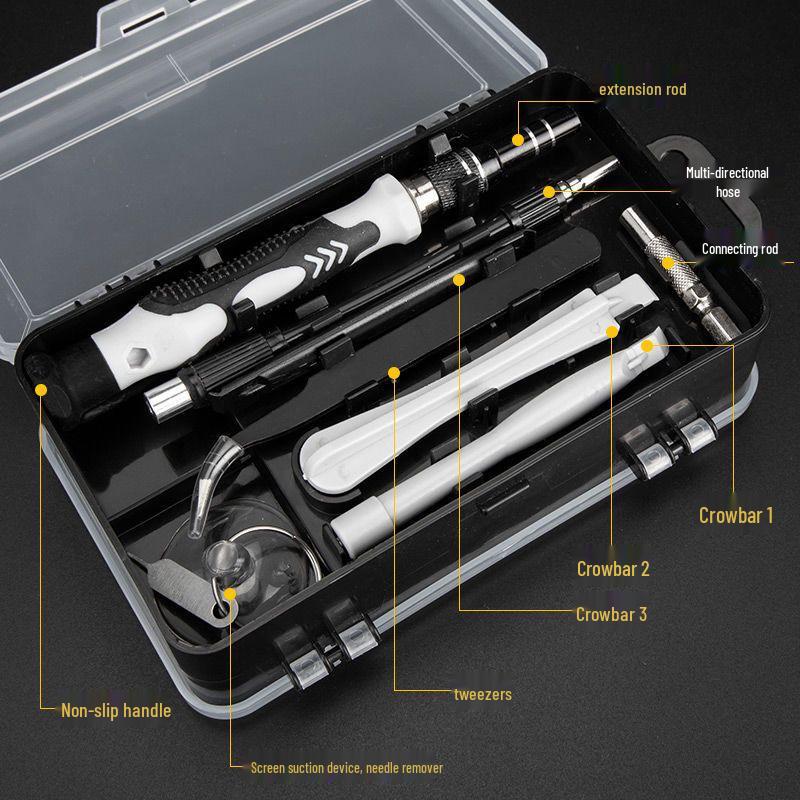 extension rod

Multi-directional hose

Connecting rod

Crowbar 1

Crowbar 2

Crowbar 3

tweezers

Non-slip handle

Screen suction device, needle remover