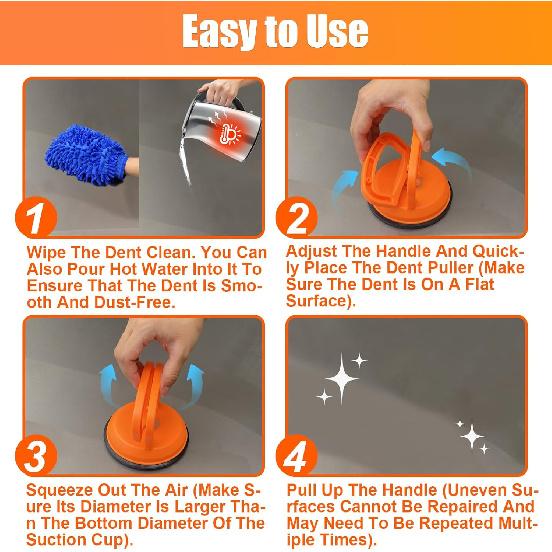 Easy to Use

1

Wipe The Dent Clean. You Can Also Pour Hot Water Into It To Ensure That The Dent Is Smooth And Dust-Free.

2

Adjust The Handle And Quickly Place The Dent Puller (Make Sure The Dent Is On A Flat Surface).

3

Squeeze Out The Air (Make Sure Its Diameter Is Larger Than The Bottom Diameter Of The Suction Cup).

4

Pull Up The Handle (Uneven Surfaces Cannot Be Repaired And May Need To Be Repeated Multiple Times).