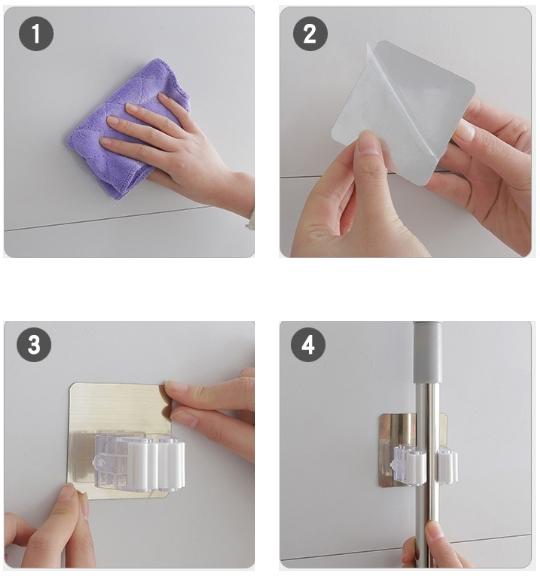 1

2

3

4