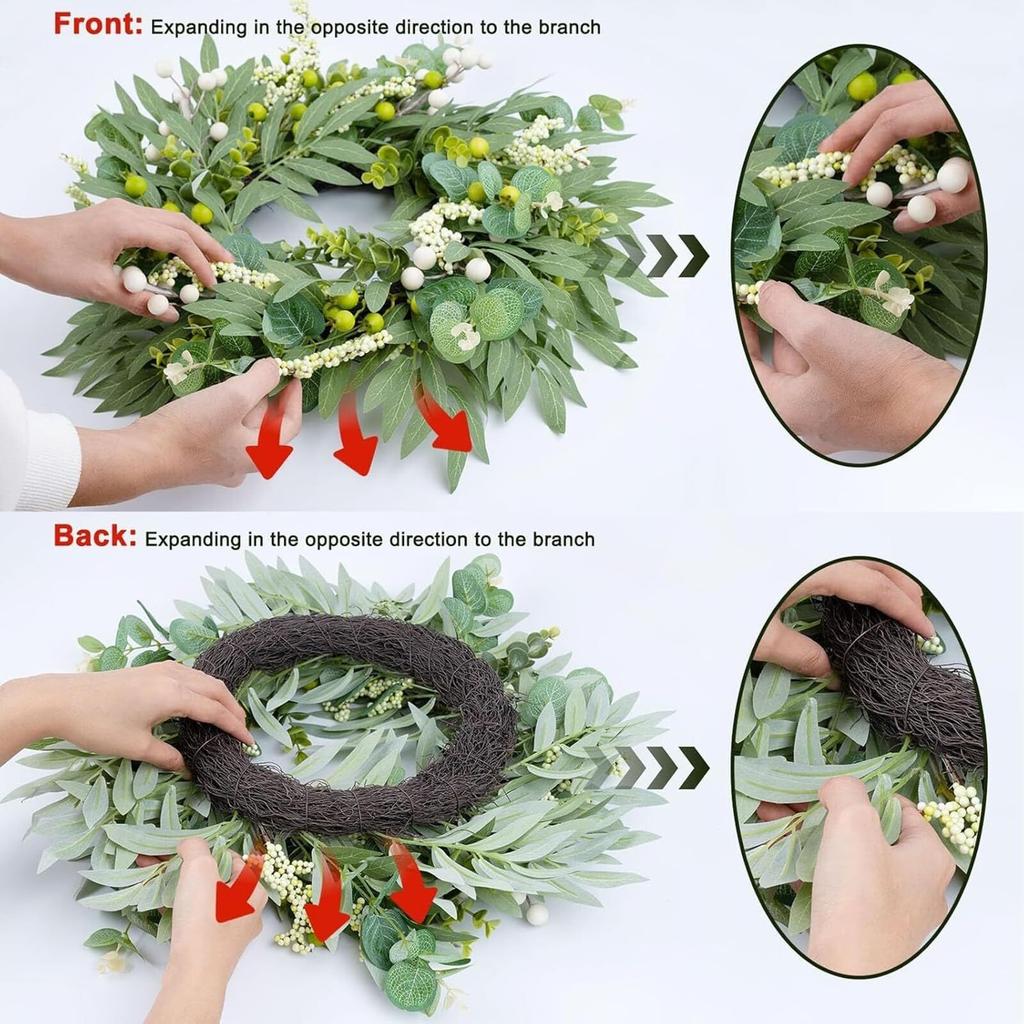 Front: Expanding in the opposite direction to the branch

Back: Expanding in the opposite direction to the branch