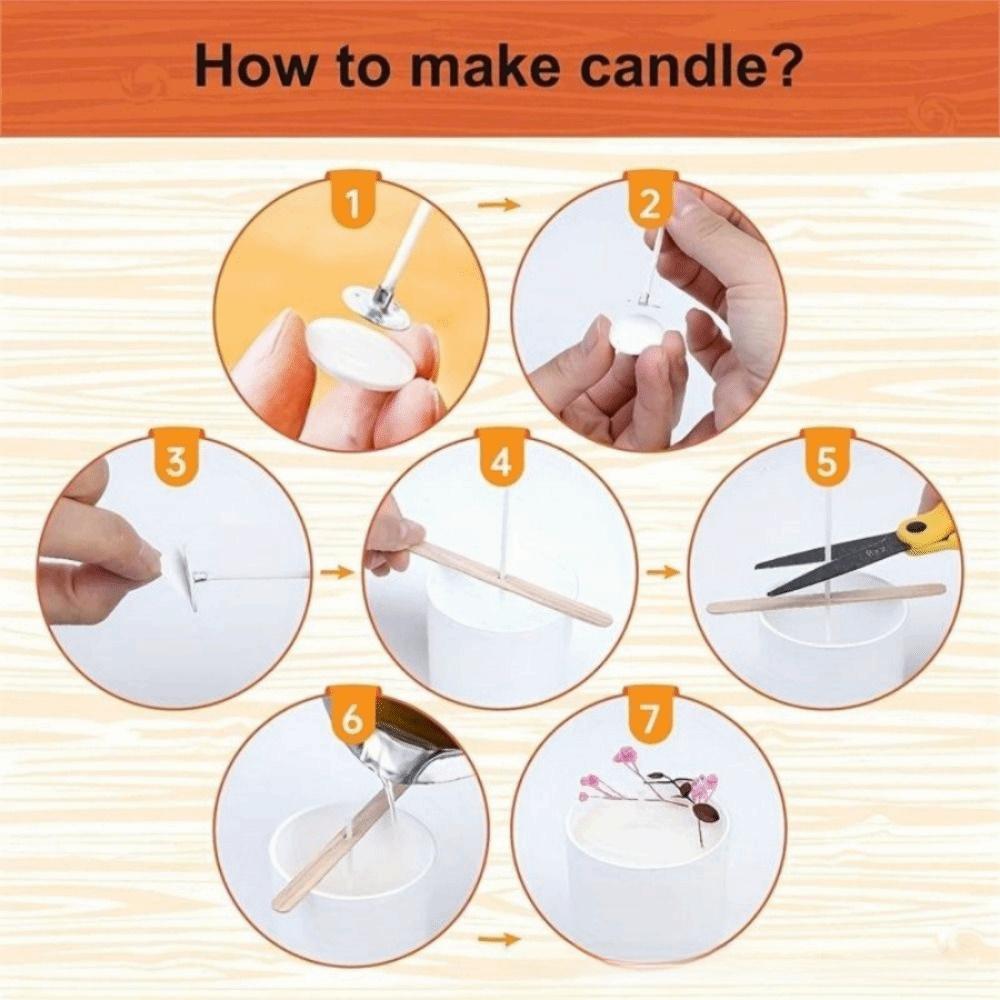 How to make candle?

1

2

3

4

5

6

7