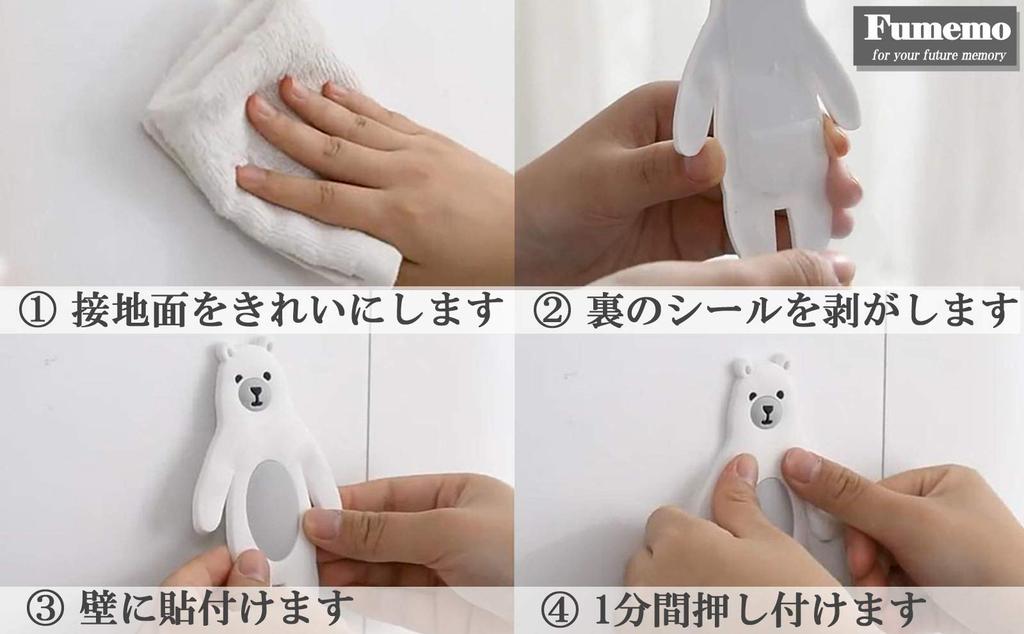 Fumemo
for your future memory

① 接地面をきれいにします

② 裏のシールを剥がします

③ 壁に貼付けます

④ 1分間押し付けます