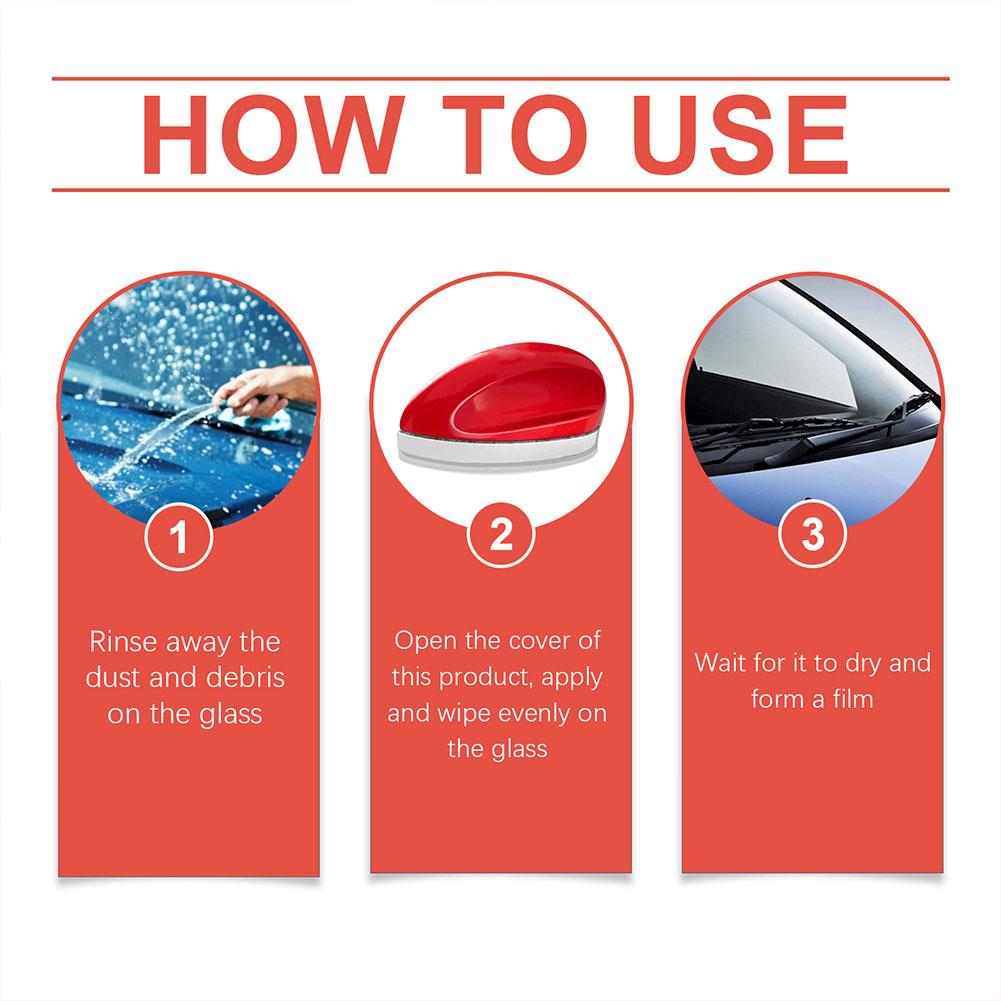 HOW TO USE

1

Rinse away the dust and debris on the glass

2

Open the cover of this product, apply and wipe evenly on the glass

3

Wait for it to dry and form a film