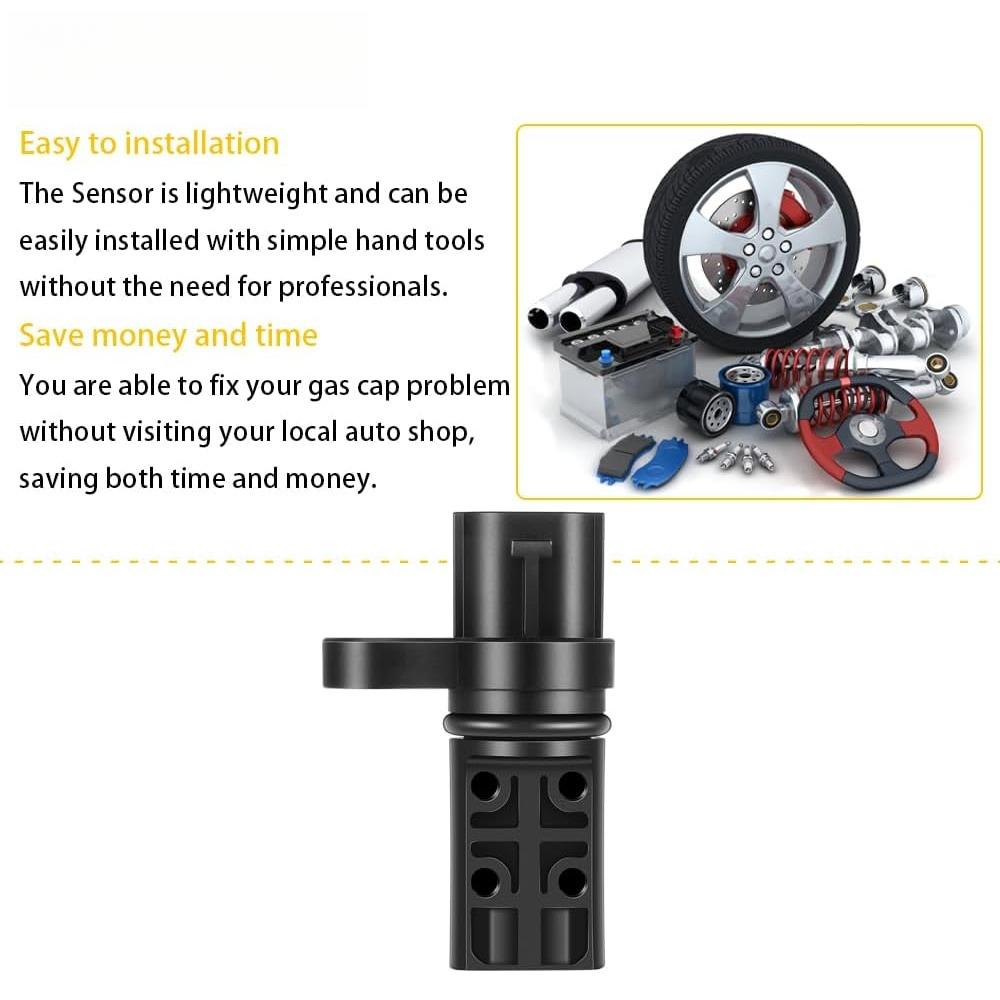 Easy to installation

The Sensor is lightweight and can be easily installed with simple hand tools without the need for professionals.

Save money and time

You are able to fix your gas cap problem without visiting your local auto shop, saving both time and money.