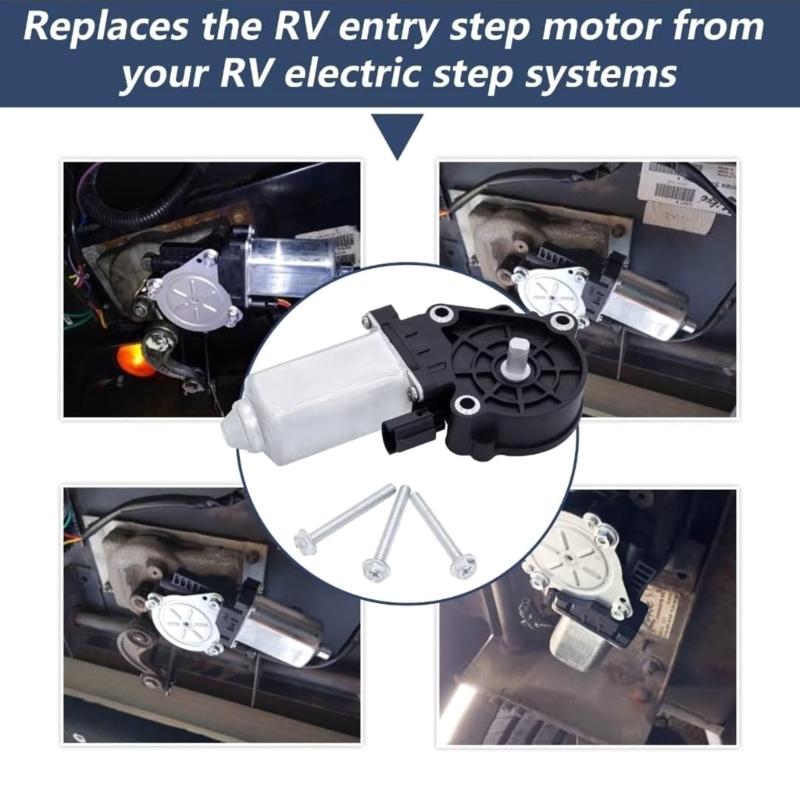 Replaces the RV entry step motor from your RV electric step systems