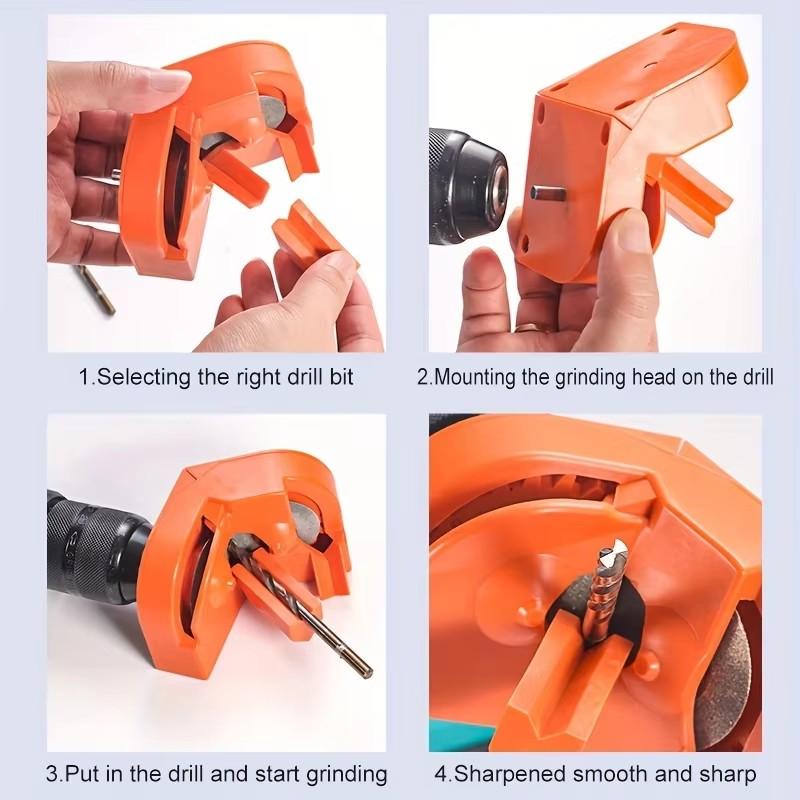 1.Selecting the right drill bit

2.Mounting the grinding head on the drill

3.Put in the drill and start grinding

4.Sharpened smooth and sharp