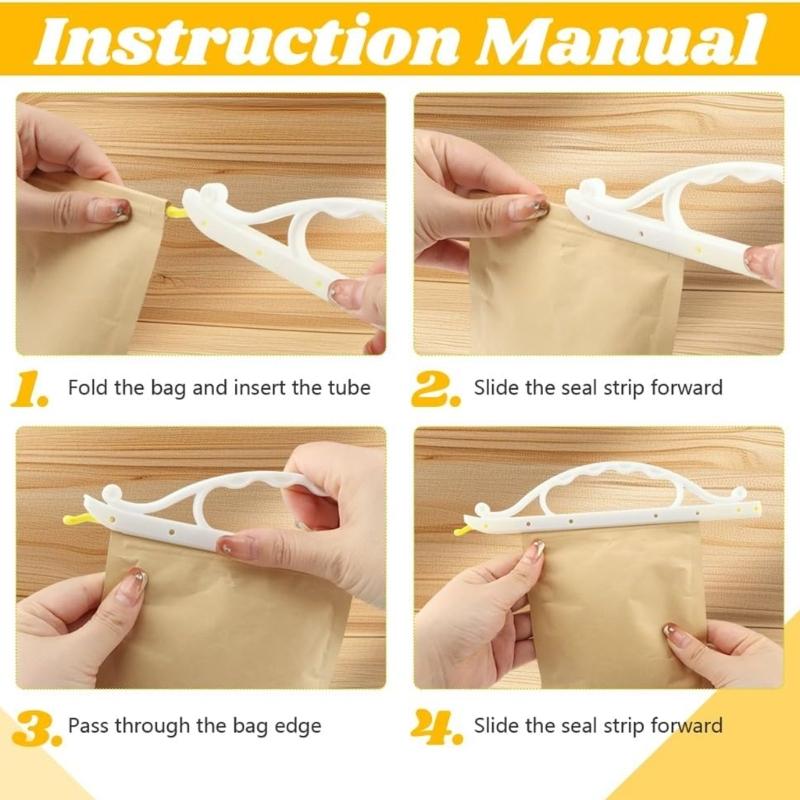 Instruction Manual

1. Fold the bag and insert the tube

2. Slide the seal strip forward

3. Pass through the bag edge

4. Slide the seal strip forward