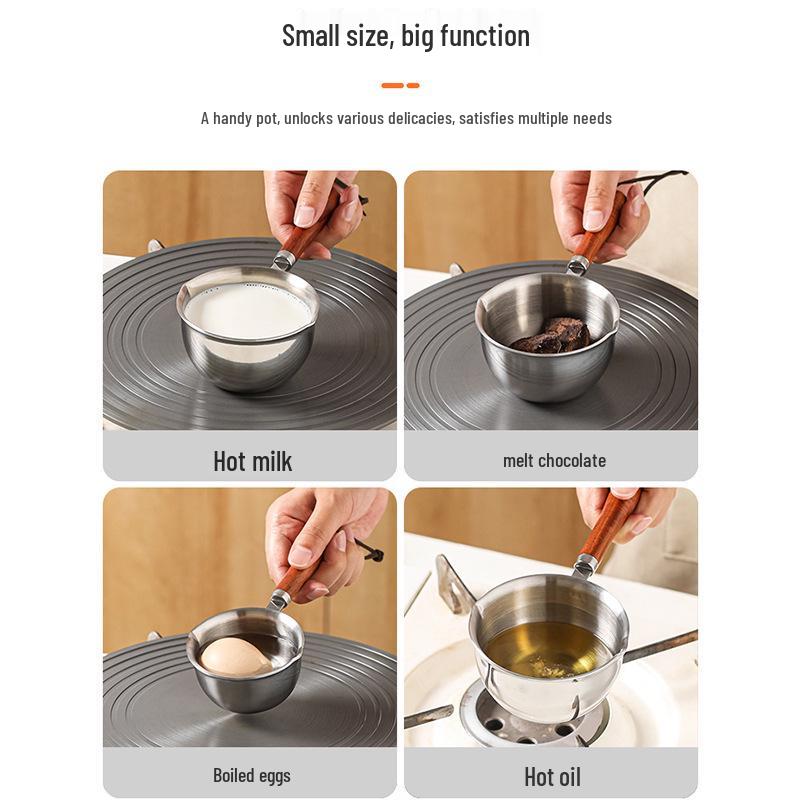 Small size, big function

A handy pot, unlocks various delicacies, satisfies multiple needs

Hot milk

melt chocolate

Boiled eggs

Hot oil