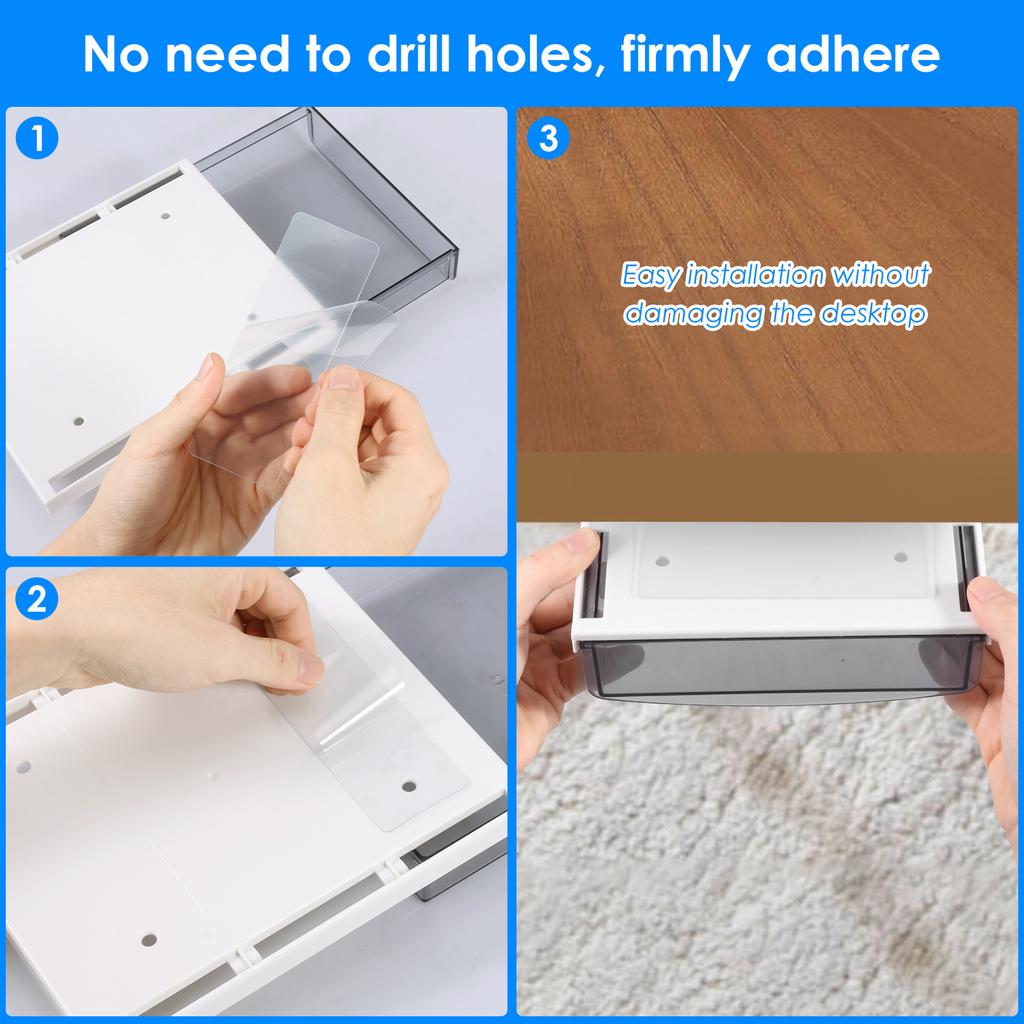 No need to drill holes, firmly adhere

1

2

3

Easy installation without damaging the desktop