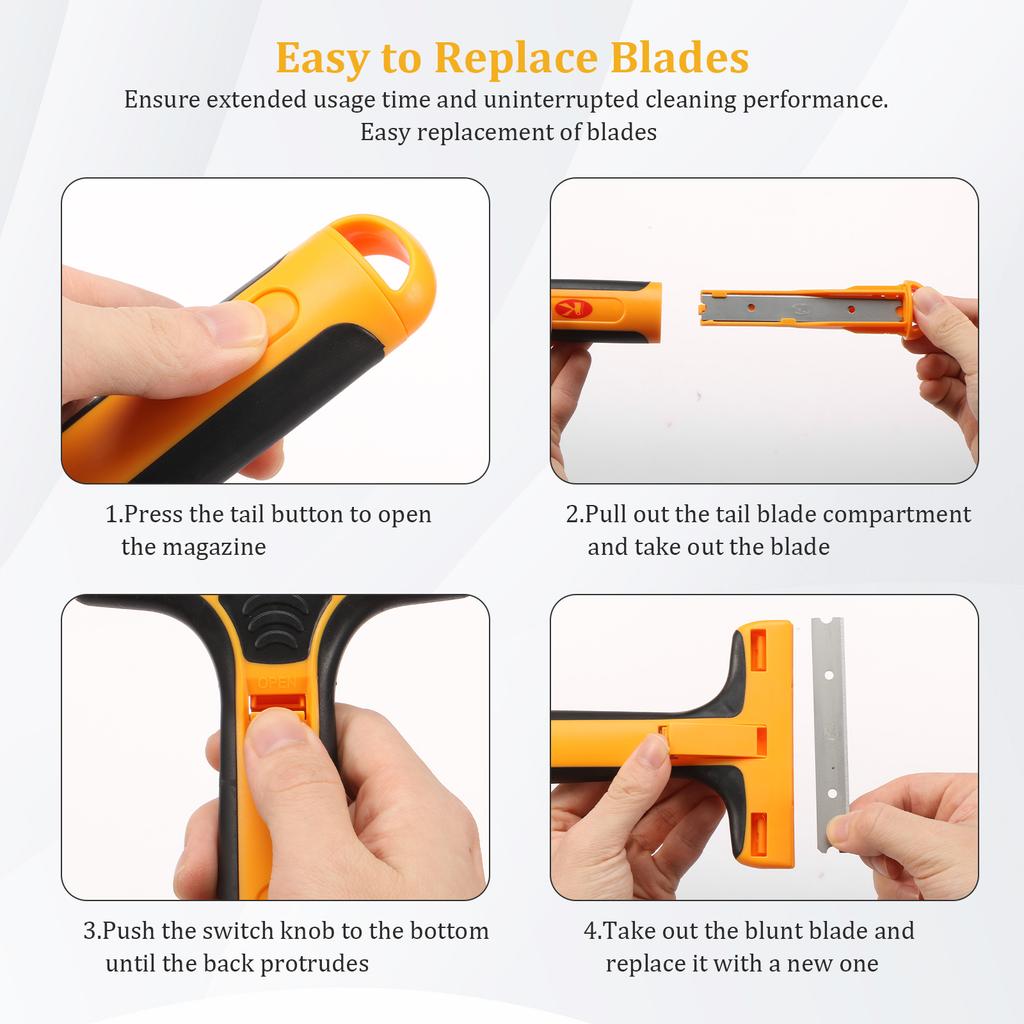 Easy to Replace Blades

Ensure extended usage time and uninterrupted cleaning performance. Easy replacement of blades

1.Press the tail button to open the magazine

2.Pull out the tail blade compartment and take out the blade

OPEN

3.Push the switch knob to the bottom until the back protrudes

4.Take out the blunt blade and replace it with a new one