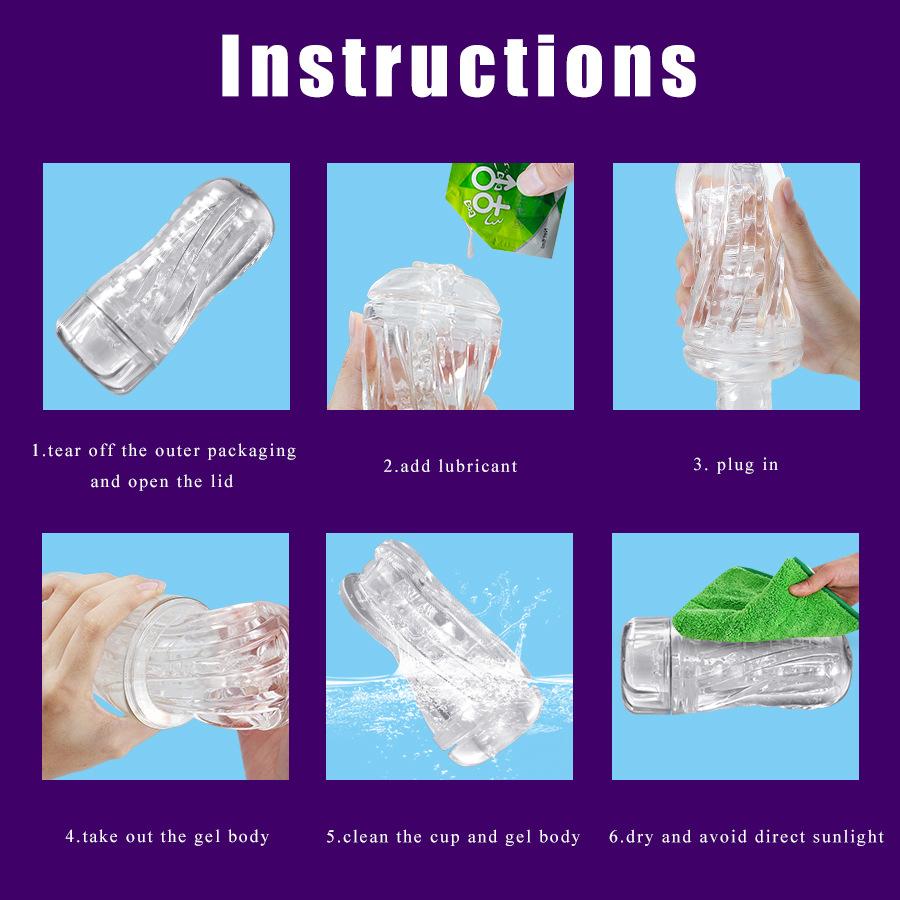 Instructions

1.tear off the outer packaging and open the lid

2.add lubricant

3. plug in

4.take out the gel body

5.clean the cup and gel body

6.dry and avoid direct sunlight