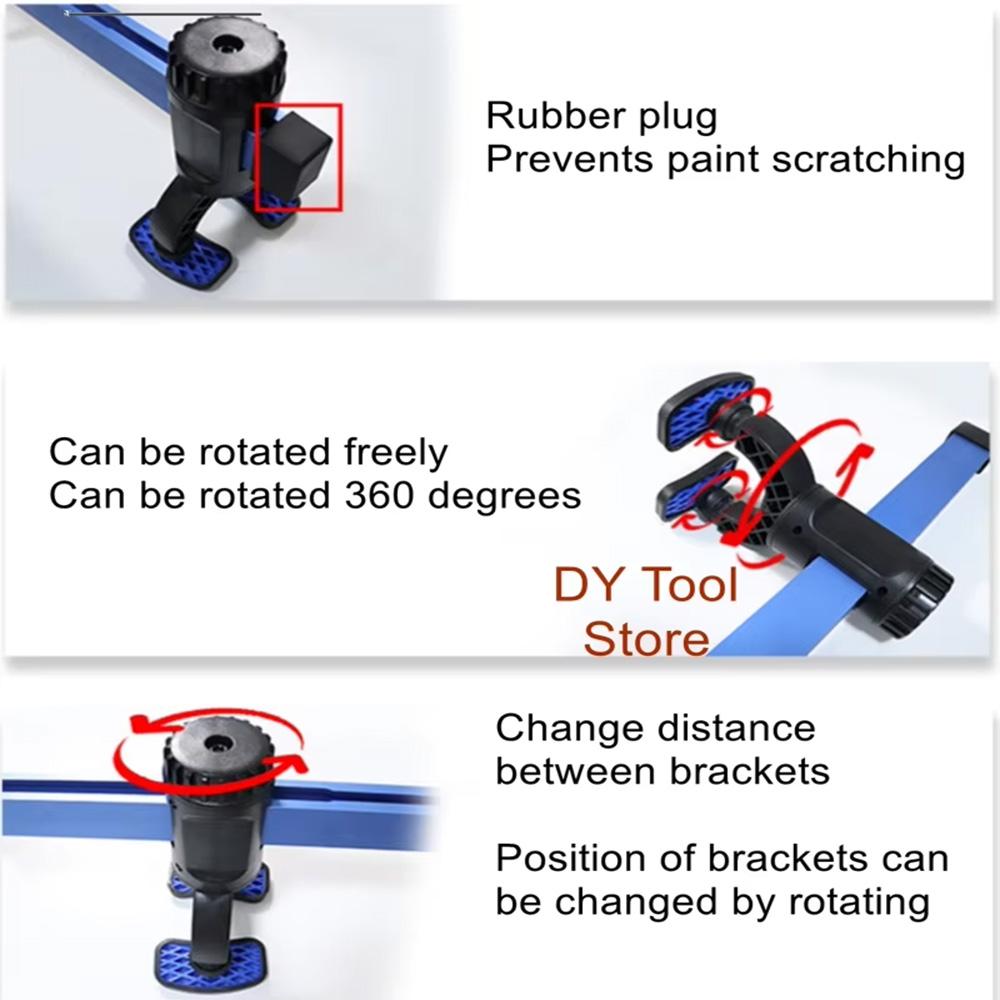 Rubber plug
Prevents paint scratching

Can be rotated freely
Can be rotated 360 degrees

DY Tool Store

Change distance between brackets

Position of brackets can be changed by rotating