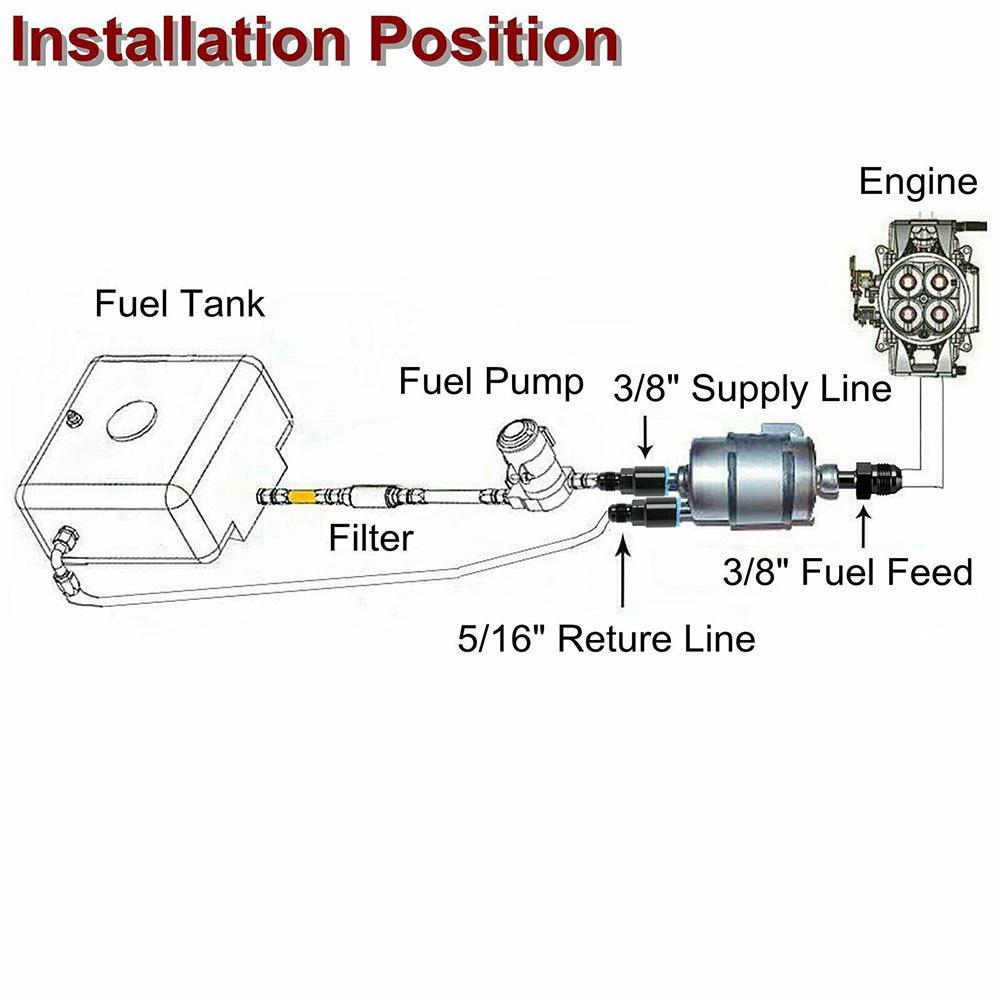 Installation Position

Engine

Fuel Tank

Fuel Pump

3/8" Supply Line

Filter

3/8" Fuel Feed

5/16" Reture Line