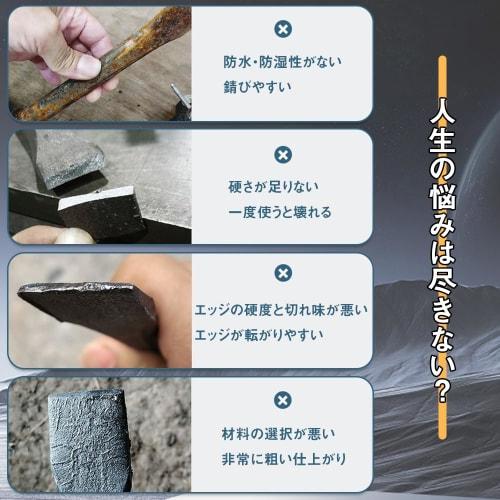 防水・防湿性がない
錆びやすい

硬さが足りない
一度使うと壊れる

エッジの硬度と切れ味が悪い
エッジが転がりやすい

材料の選択が悪い
非常に粗い仕上がり

人生の悩みは尽きない?