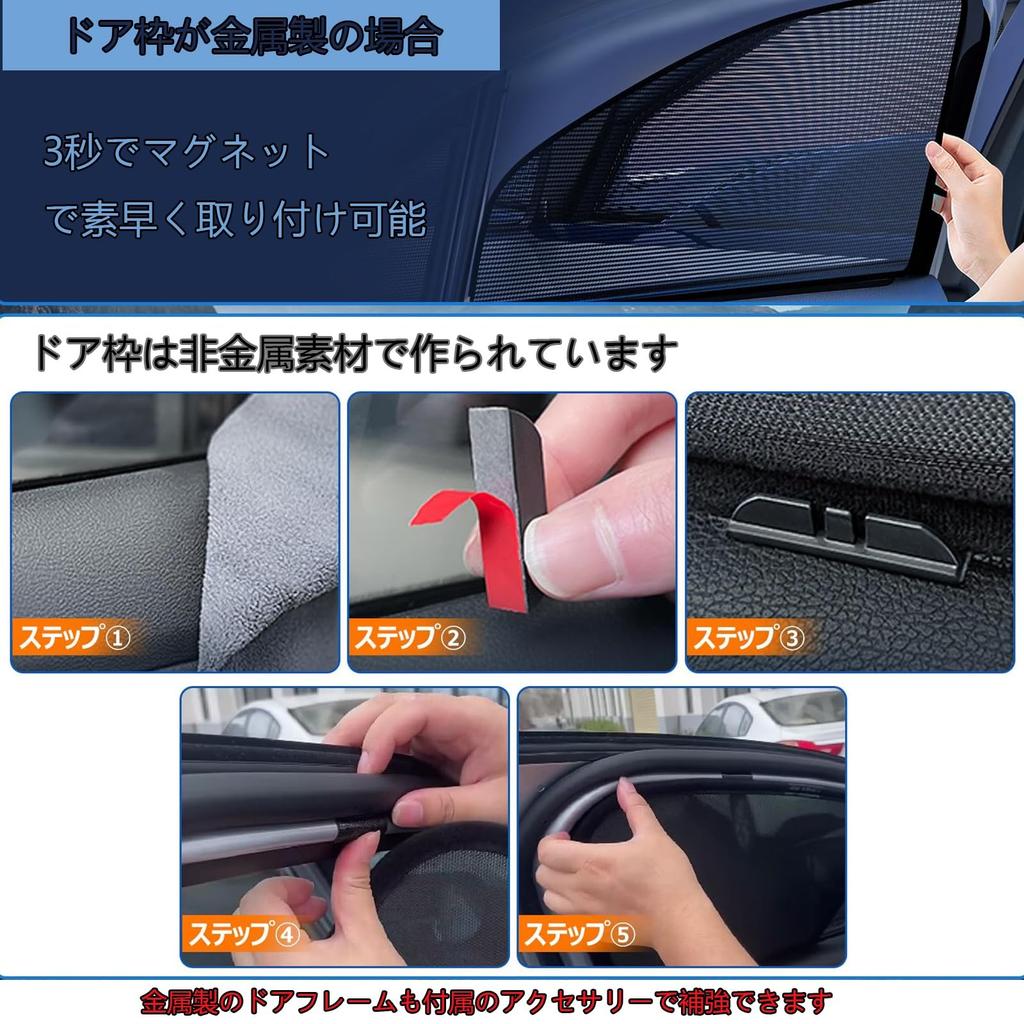 ドア枠が金属製の場合

3秒でマグネット
で素早く取り付け可能

ドア枠は非金属素材で作られています

ステップ①

ステップ②

ステップ③

ステップ④

ステップ⑤

金属製のドアフレームも付属のアクセサリーで補強できます