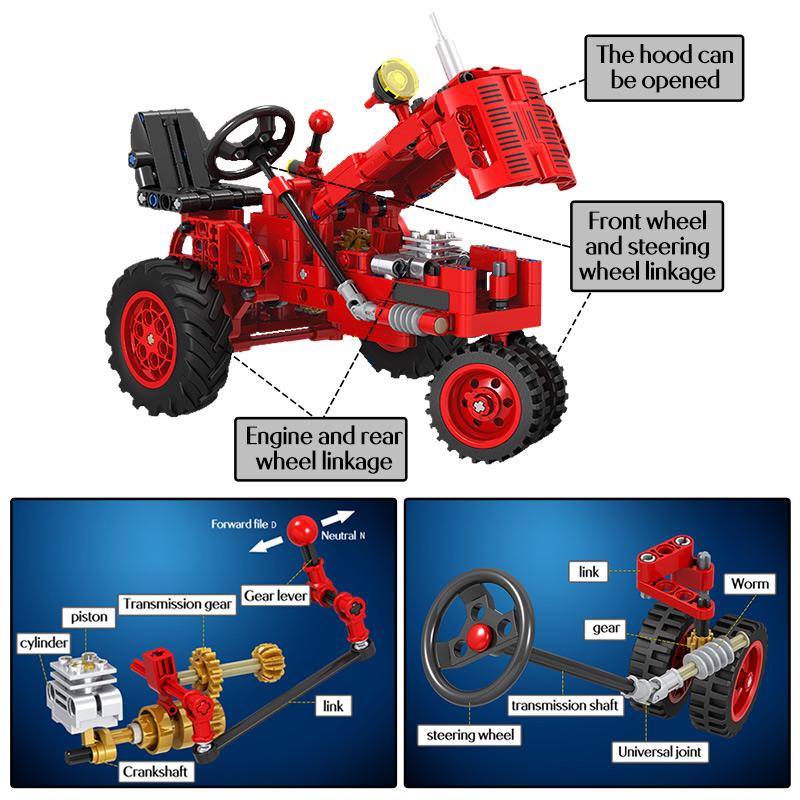 The hood can be opened

Front wheel and steering wheel linkage

Engine and rear wheel linkage

Forward file D

Neutral N

Gear lever

Transmission gear

piston

cylinder

link

Crankshaft

link

Worm

gear

transmission shaft

steering wheel

Universal joint