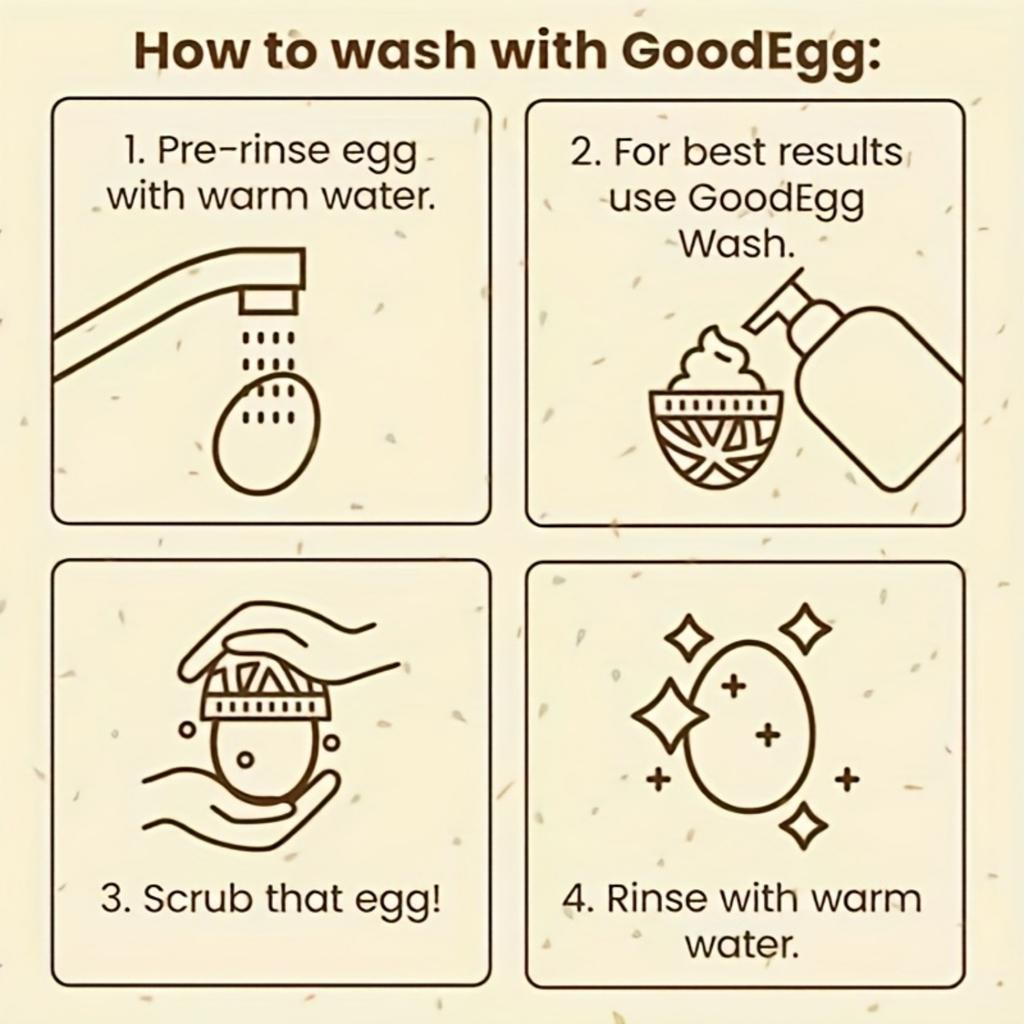 How to wash with GoodEgg:

1. Pre-rinse egg with warm water.

2. For best results use GoodEgg Wash.

3. Scrub that egg!

4. Rinse with warm water.