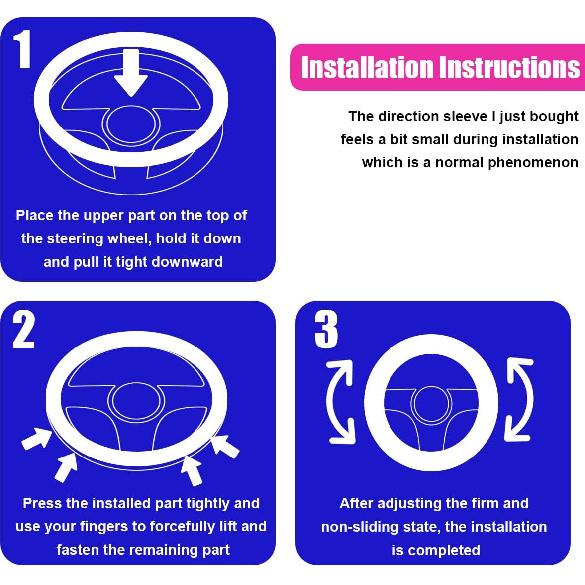 1

Place the upper part on the top of the steering wheel, hold it down and pull it tight downward

Installation Instructions

The direction sleeve I just bought feels a bit small during installation which is a normal phenomenon

2

Press the installed part tightly and use your fingers to forcefully lift and fasten the remaining part

3

After adjusting the firm and non-sliding state, the installation is completed