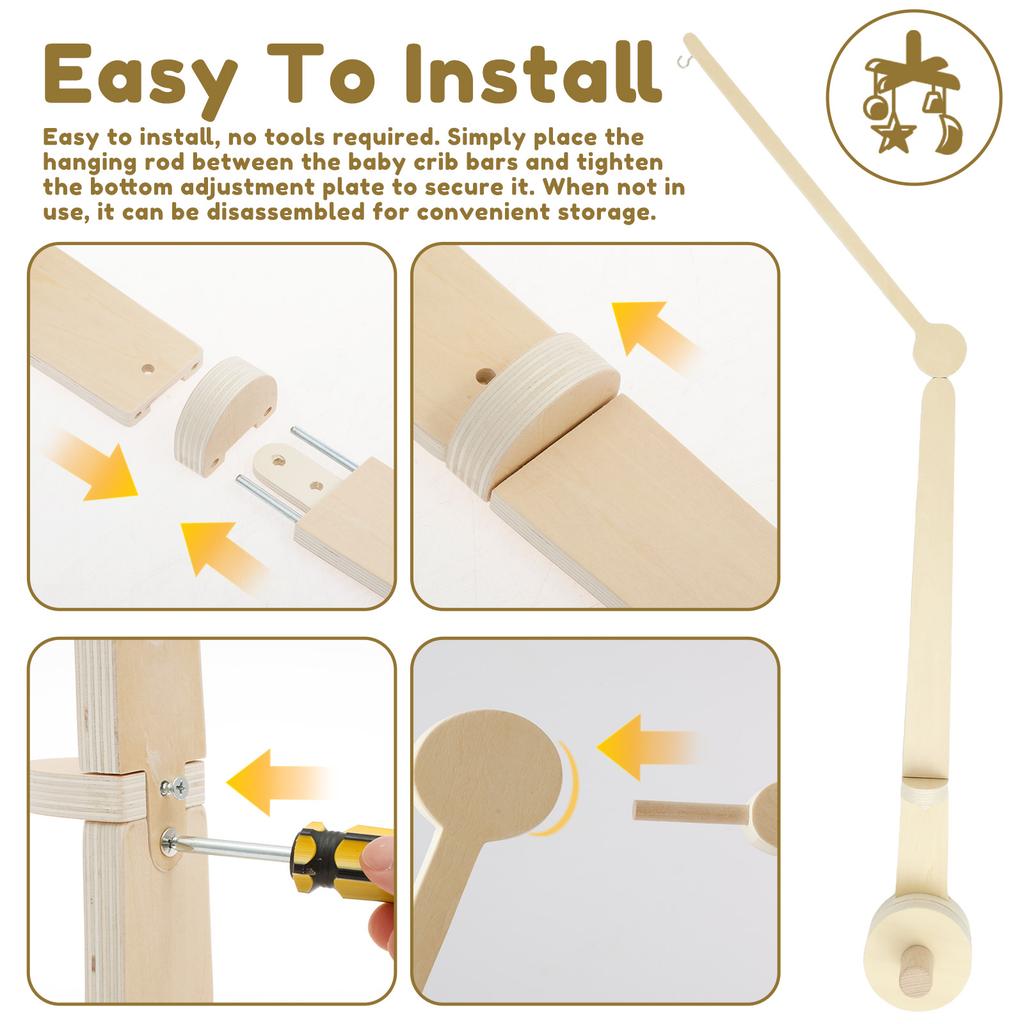 Easy To Install

Easy to install, no tools required. Simply place the hanging rod between the baby crib bars and tighten the bottom adjustment plate to secure it. When not in use, it can be disassembled for convenient storage.