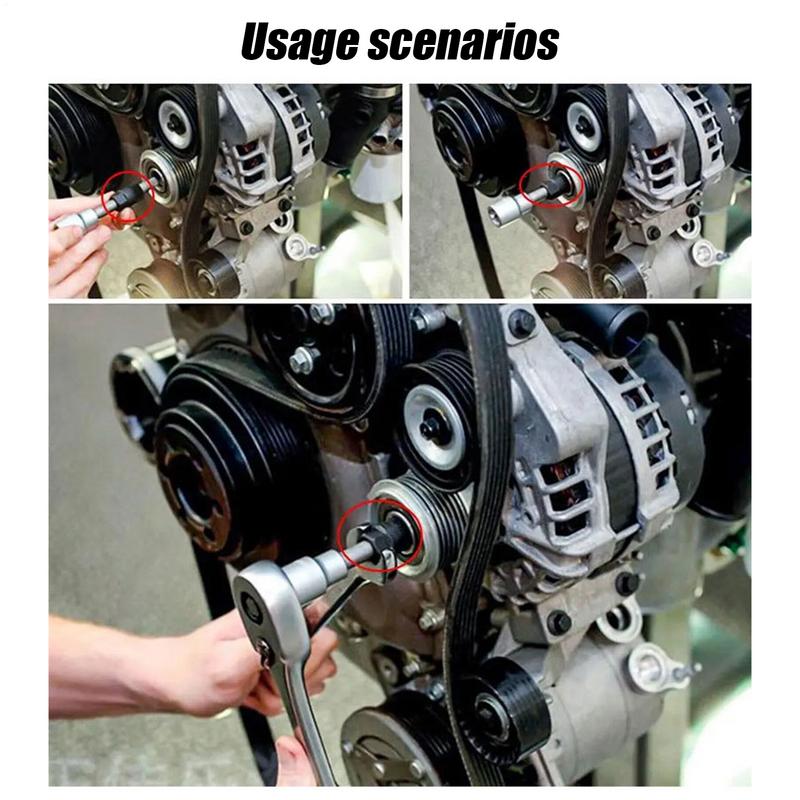 Usage scenarios