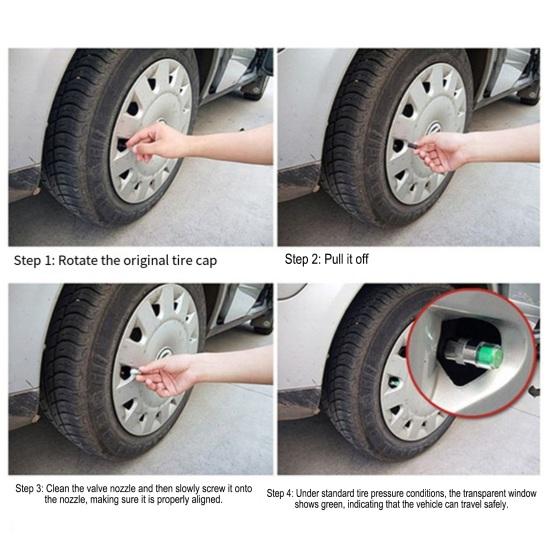 Step 1: Rotate the original tire cap

Step 2: Pull it off

Step 3: Clean the valve nozzle and then slowly screw it onto the nozzle, making sure it is properly aligned.

Step 4: Under standard tire pressure conditions, the transparent window shows green, indicating that the vehicle can travel safely.