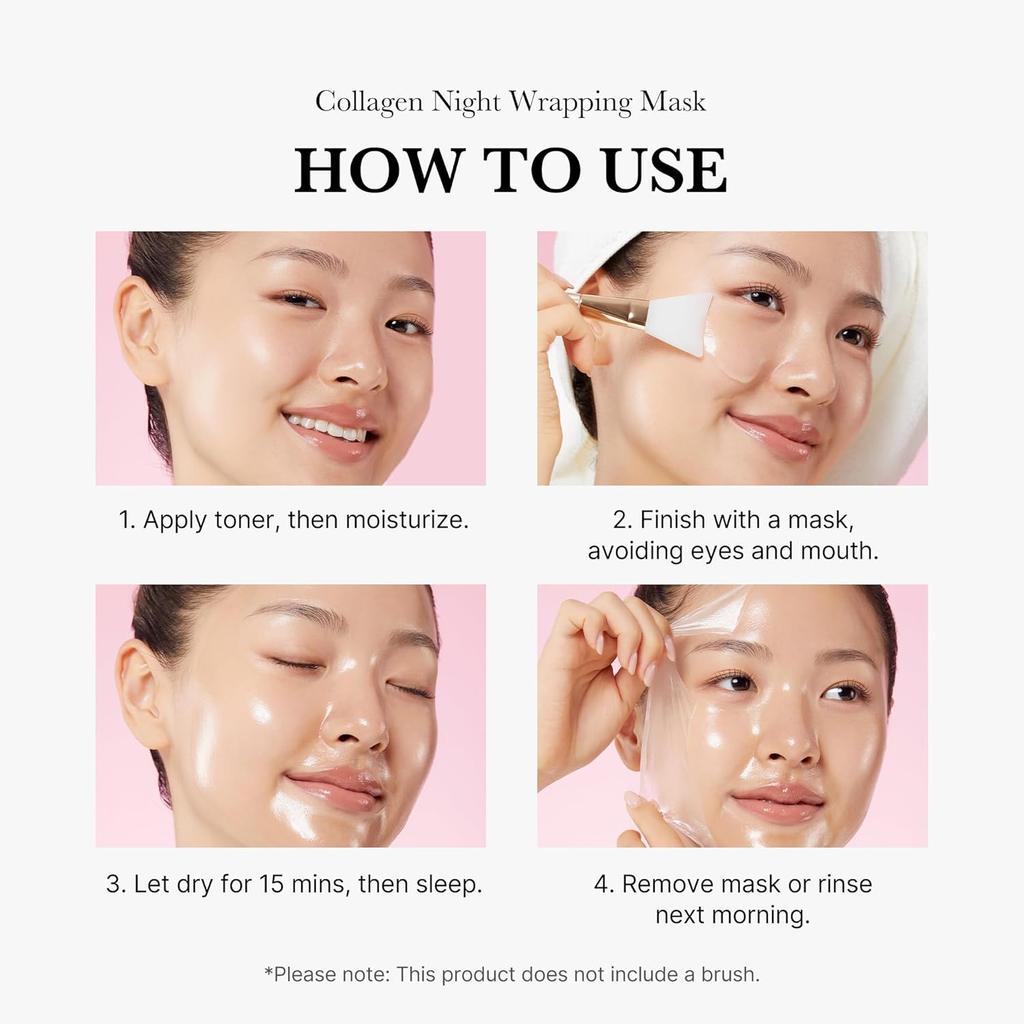 Collagen Night Wrapping Mask

HOW TO USE

1. Apply toner, then moisturize.

2. Finish with a mask, avoiding eyes and mouth.

3. Let dry for 15 mins, then sleep.

4. Remove mask or rinse next morning.

*Please note: This product does not include a brush.