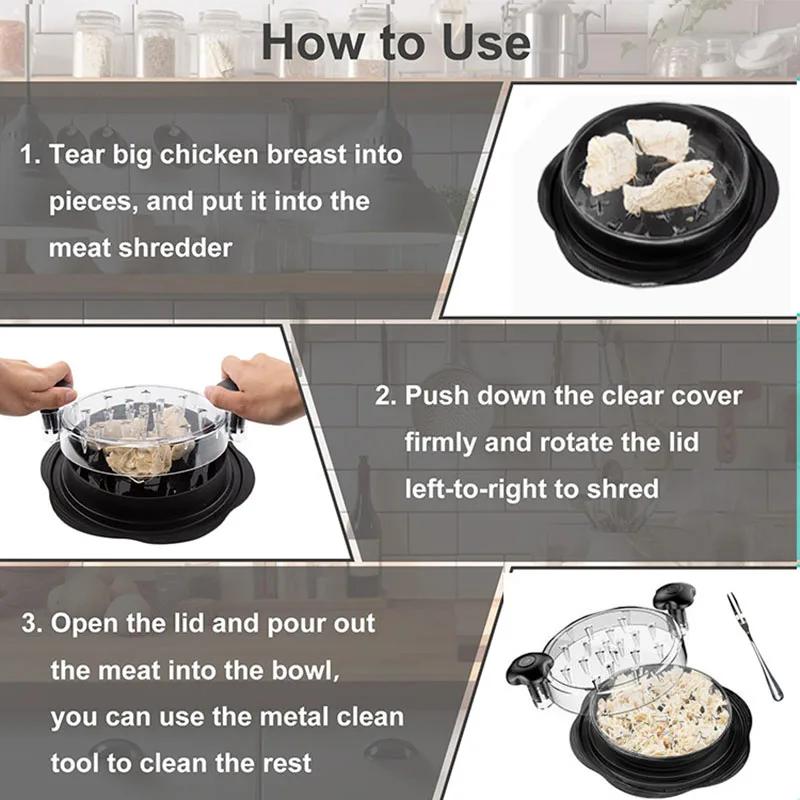 How to Use

1. Tear big chicken breast into pieces, and put it into the meat shredder

2. Push down the clear cover firmly and rotate the lid left-to-right to shred

3. Open the lid and pour out the meat into the bowl, you can use the metal clean tool to clean the rest