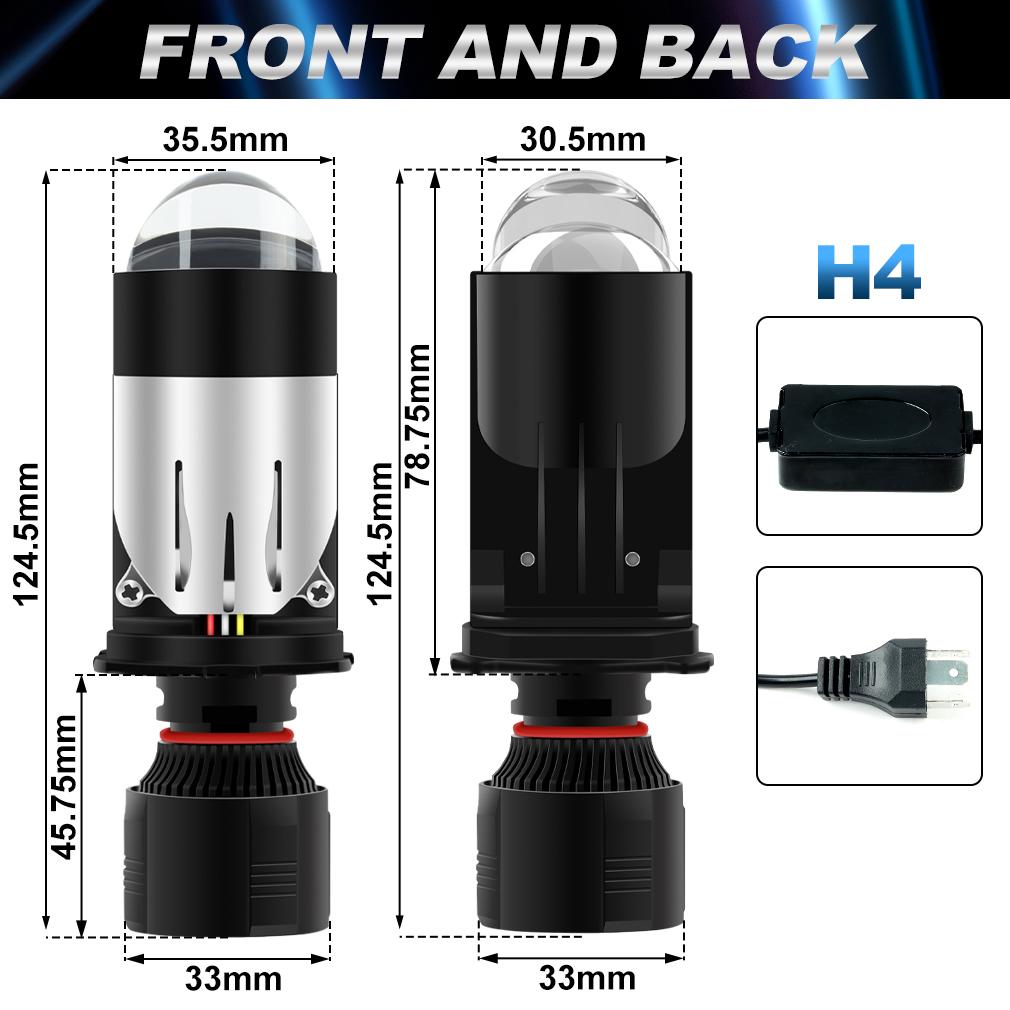 FRONT AND BACK

35.5mm

124.5mm

45.75mm

33mm

30.5mm

124.5mm

78.75mm

33mm

H4