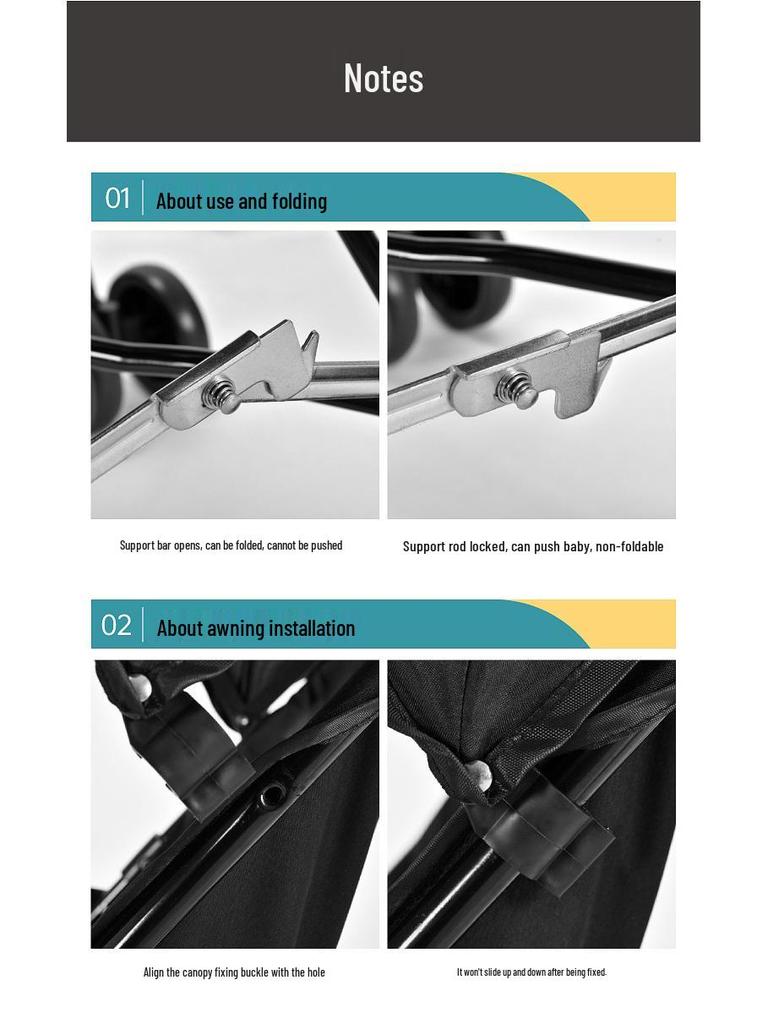 Notes

01 About use and folding

Support bar opens, can be folded, cannot be pushed

Support rod locked, can push baby, non-foldable

02 About awning installation

Align the canopy fixing buckle with the hole

It won't slide up and down after being fixed.