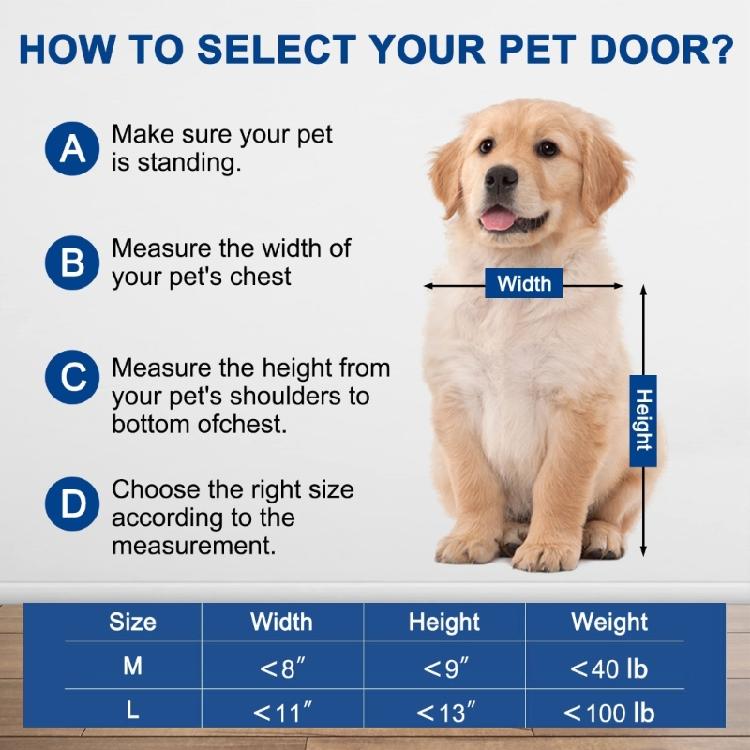 HOW TO SELECT YOUR PET DOOR?

A Make sure your pet is standing.

B Measure the width of your pet's chest

C Measure the height from your pet's shoulders to bottom ofchest.

D Choose the right size according to the measurement.

Width

Height

| Size | Width | Height | Weight |
|---|---|---|---|
| M | <8″ | <9″ | <40 lb |
| L | <11″ | <13″ | <100 lb |