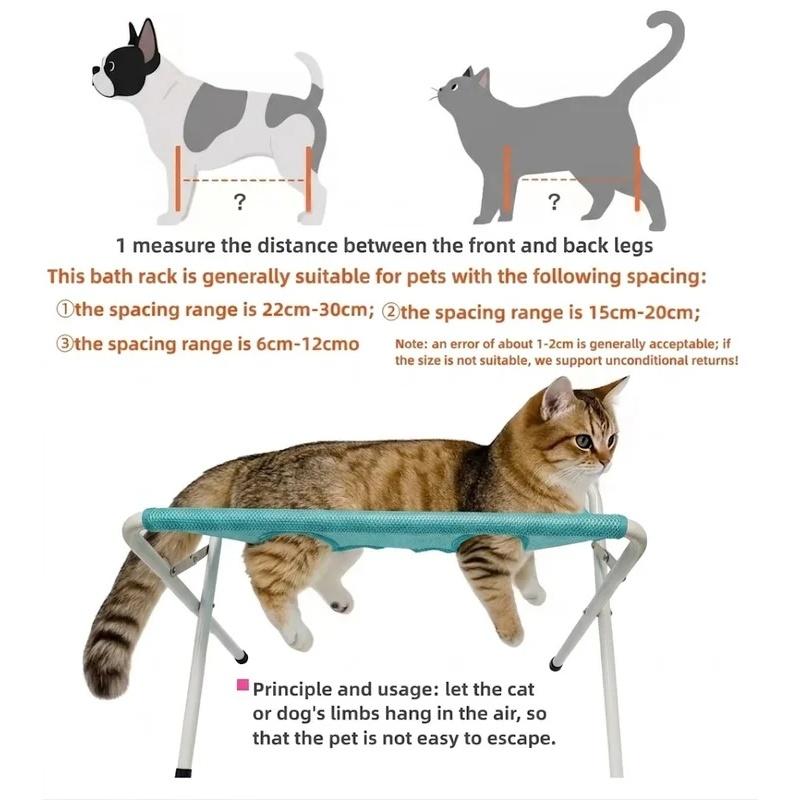 ?

?

1 measure the distance between the front and back legs

This bath rack is generally suitable for pets with the following spacing:

①the spacing range is 22cm-30cm; ②the spacing range is 15cm-20cm;

③the spacing range is 6cm-12cmo

Note: an error of about 1-2cm is generally acceptable; if the size is not suitable, we support unconditional returns!

Principle and usage: let the cat or dog's limbs hang in the air, so that the pet is not easy to escape.