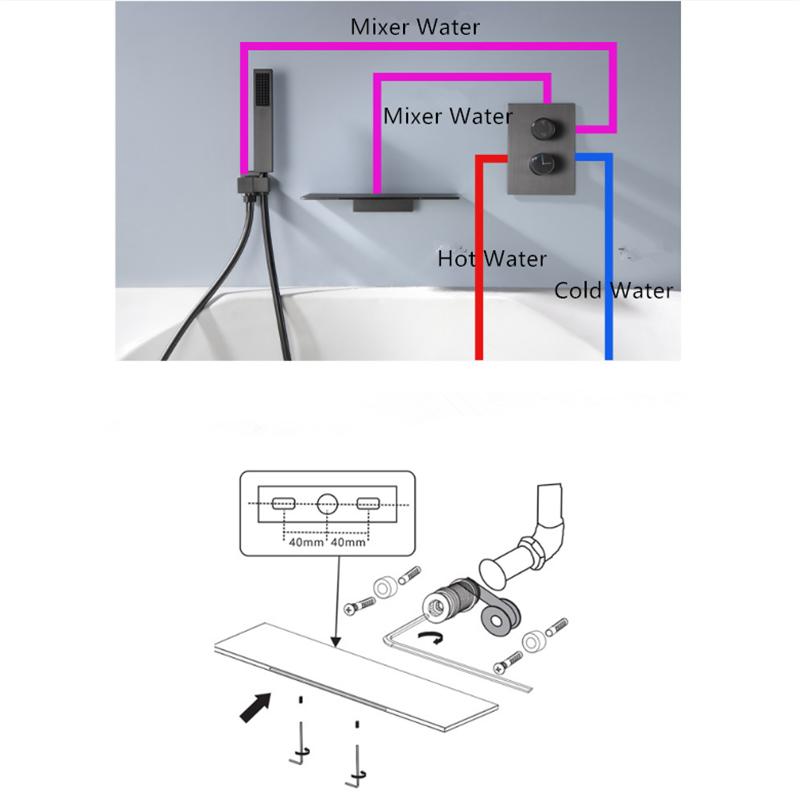 Mixer Water

Mixer Water

Hot Water

Cold Water

40mm 40mm