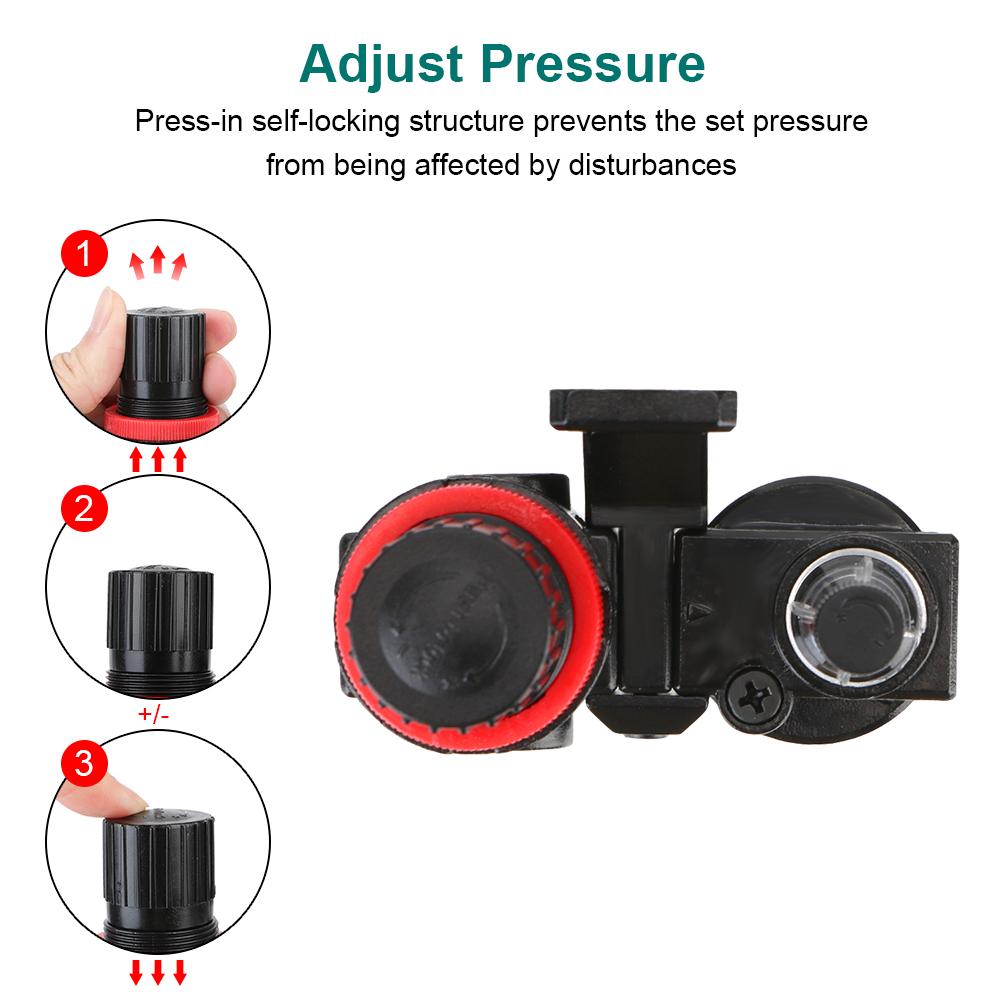 Adjust Pressure

Press-in self-locking structure prevents the set pressure from being affected by disturbances

1

2

+/-

3