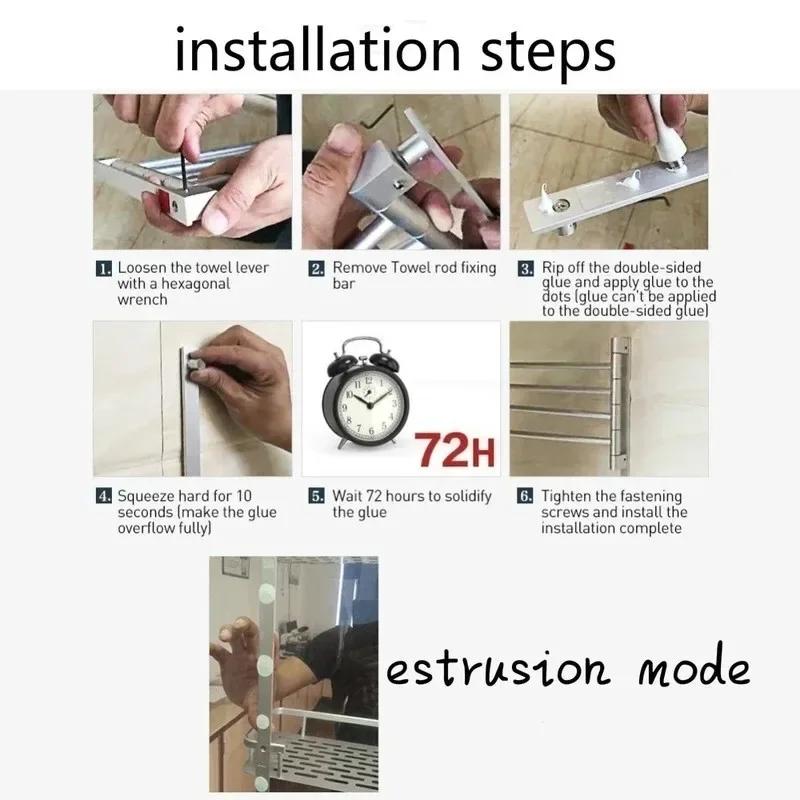 installation steps

1. Loosen the towel lever with a hexagonal wrench

2. Remove Towel rod fixing bar

3. Rip off the double-sided glue and apply glue to the dots (glue can't be applied to the double-sided glue)

72H

4. Squeeze hard for 10 seconds (make the glue overflow fully)

5. Wait 72 hours to solidify the glue

6. Tighten the fastening screws and install the installation complete

estrusion mode