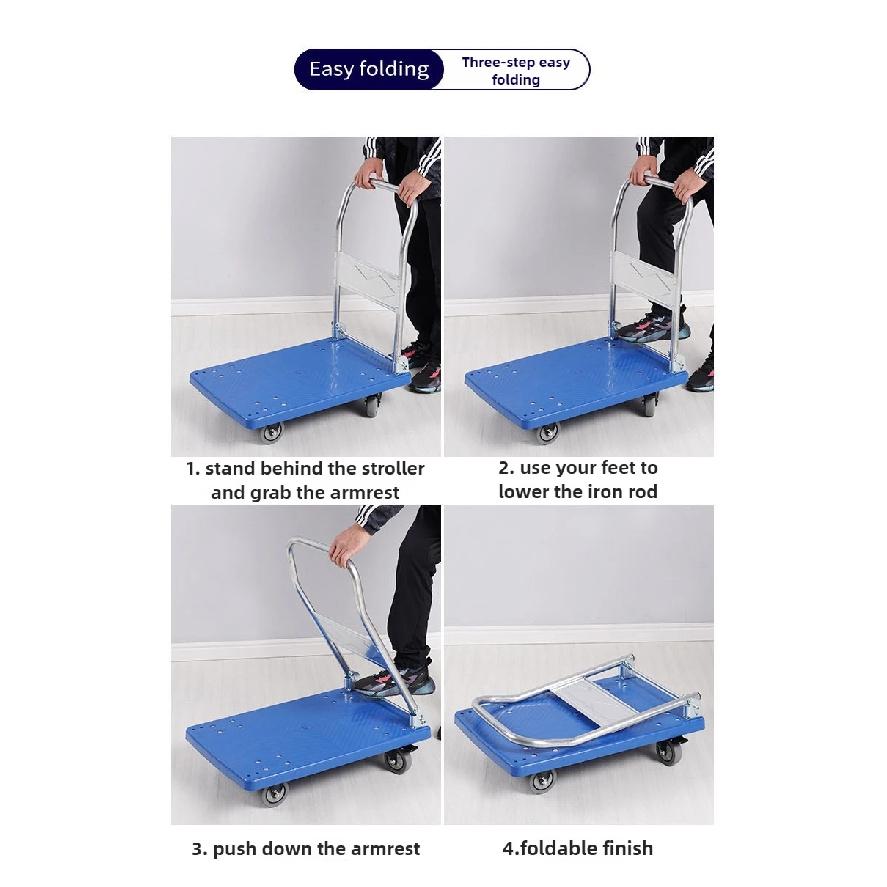 Easy folding Three-step easy folding

1. stand behind the stroller and grab the armrest

2. use your feet to lower the iron rod

3. push down the armrest

4.foldable finish