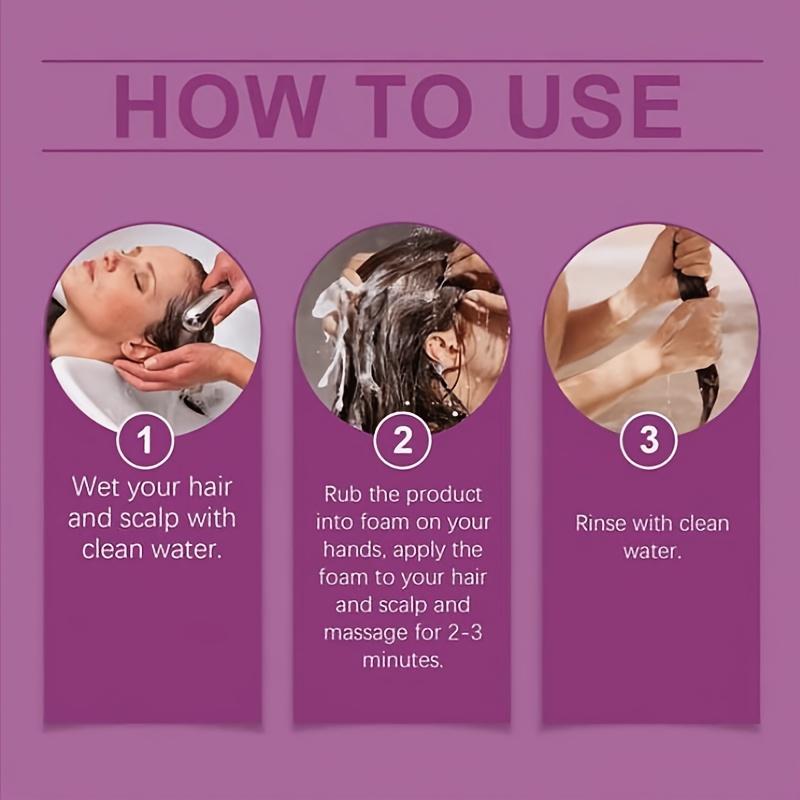 HOW TO USE

1
Wet your hair and scalp with clean water.

2
Rub the product into foam on your hands, apply the foam to your hair and scalp and massage for 2-3 minutes.

3
Rinse with clean water.