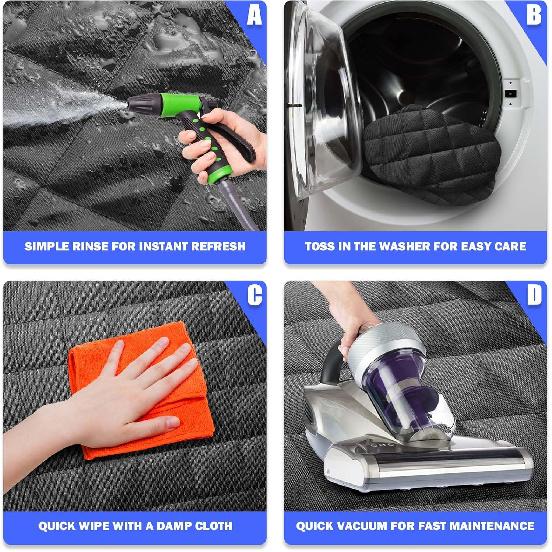 A

SIMPLE RINSE FOR INSTANT REFRESH

B

TOSS IN THE WASHER FOR EASY CARE

C

QUICK WIPE WITH A DAMP CLOTH

D

QUICK VACUUM FOR FAST MAINTENANCE