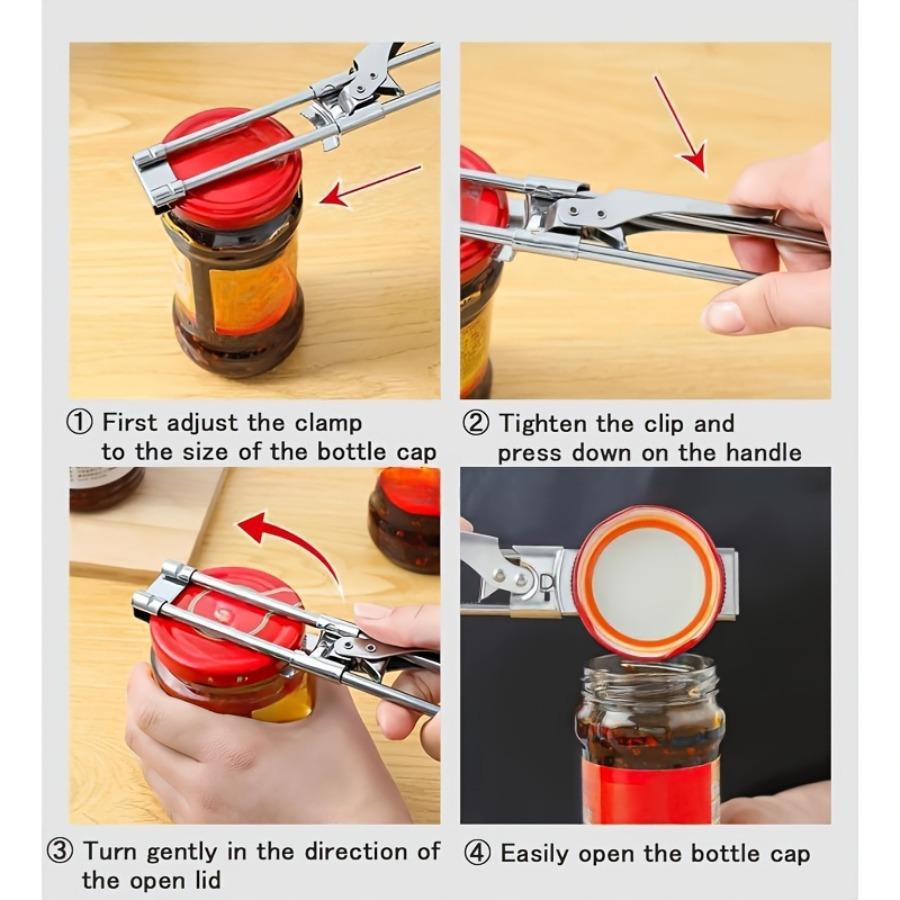 ① First adjust the clamp to the size of the bottle cap

② Tighten the clip and press down on the handle

③ Turn gently in the direction of the open lid

④ Easily open the bottle cap