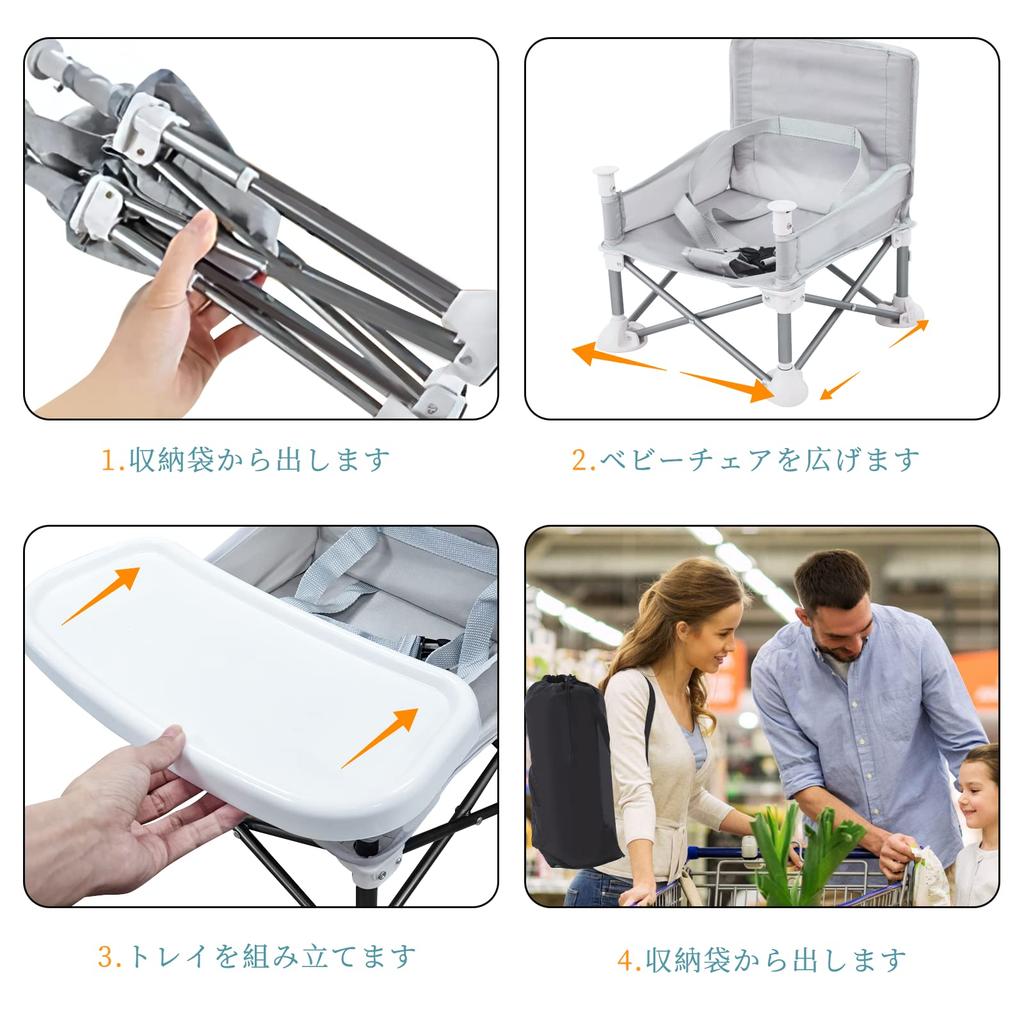 1.収納袋から出します

2.ベビーチェアを広げます

3.トレイを組み立てます

4.収納袋から出します