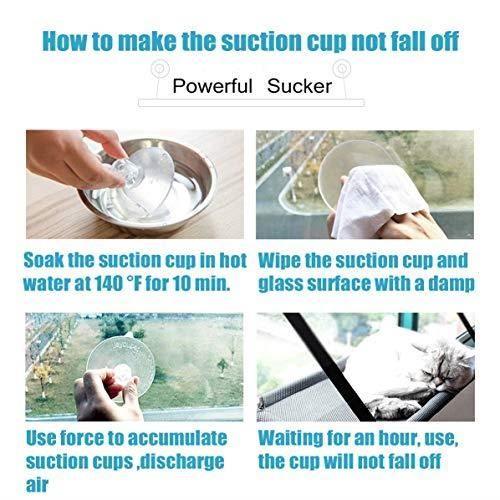 How to make the suction cup not fall off

Powerful Sucker

Soak the suction cup in hot water at 140 °F for 10 min.

Wipe the suction cup and glass surface with a damp

Use force to accumulate suction cups ,discharge air

Waiting for an hour, use, the cup will not fall off