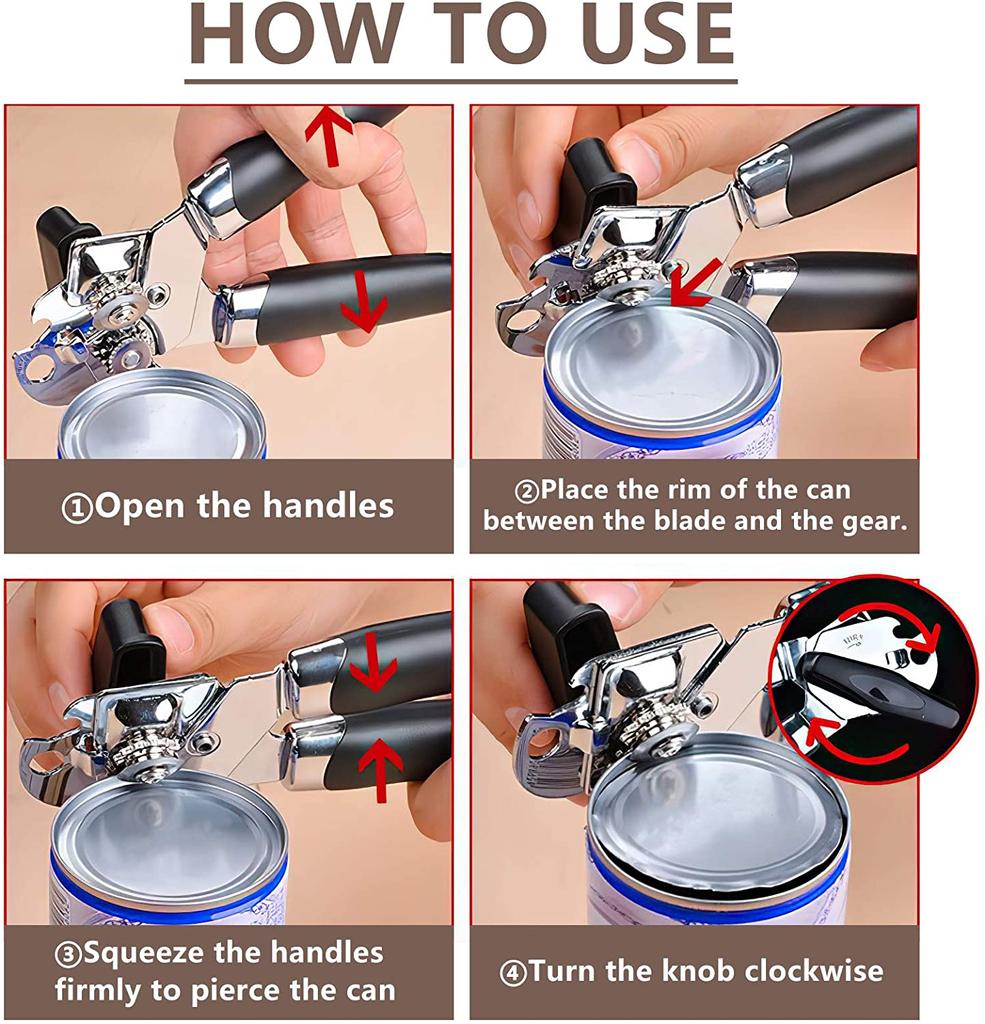 HOW TO USE

①Open the handles

②Place the rim of the can between the blade and the gear.

③Squeeze the handles firmly to pierce the can

④Turn the knob clockwise