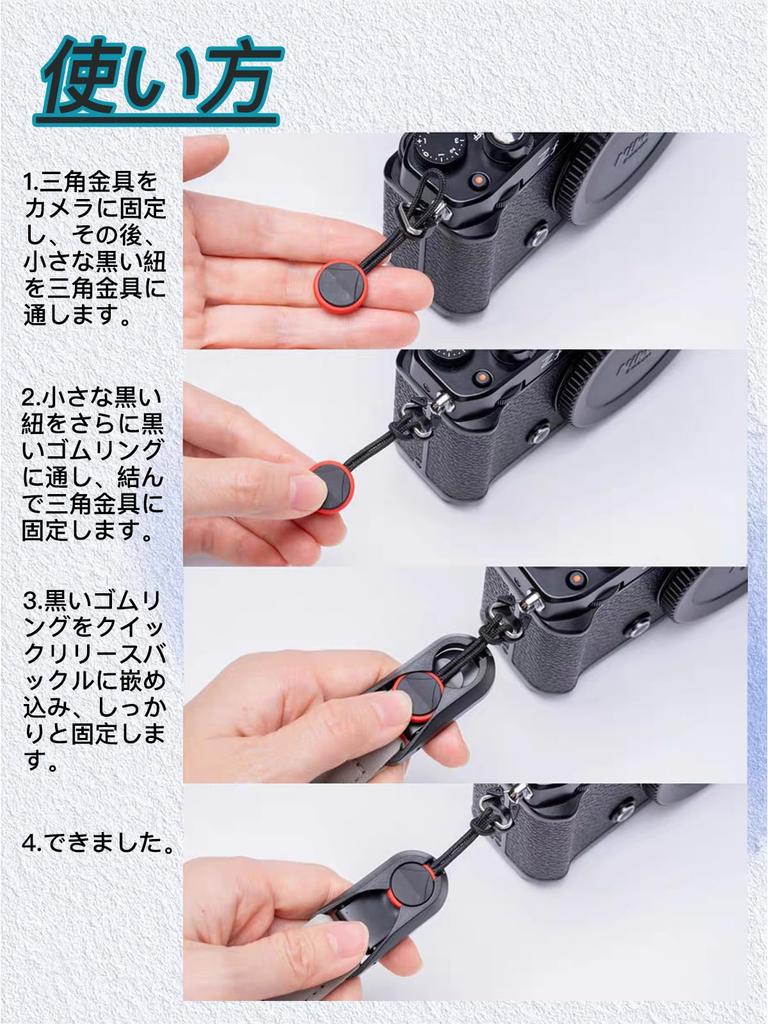 使い方

1.三角金具をカメラに固定し、その後、小さな黒い紐を三角金具に通します。

2.小さな黒い紐をさらに黒いゴムリングに通し、結んで三角金具に固定します。

3.黒いゴムリングをクイックリリースバックルに嵌め込み、しっかりと固定します。

4.できました。